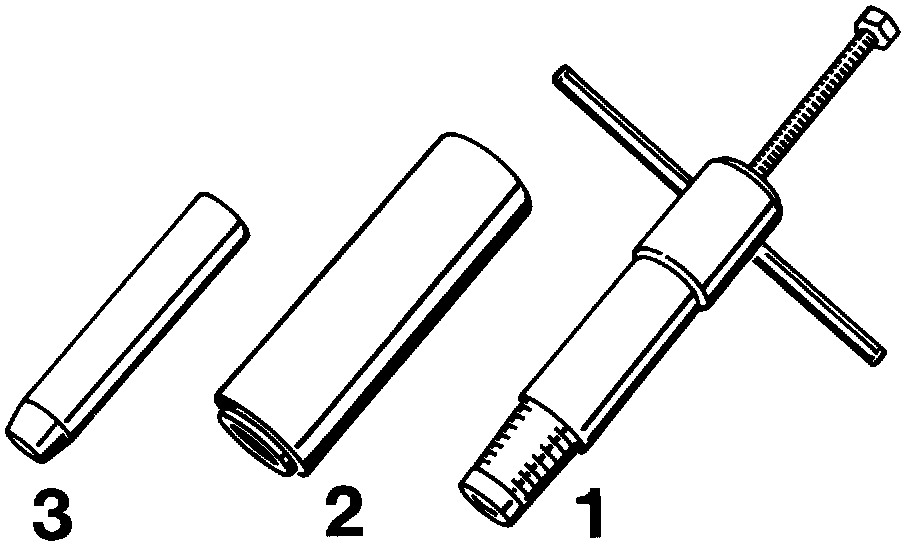 3 2 1