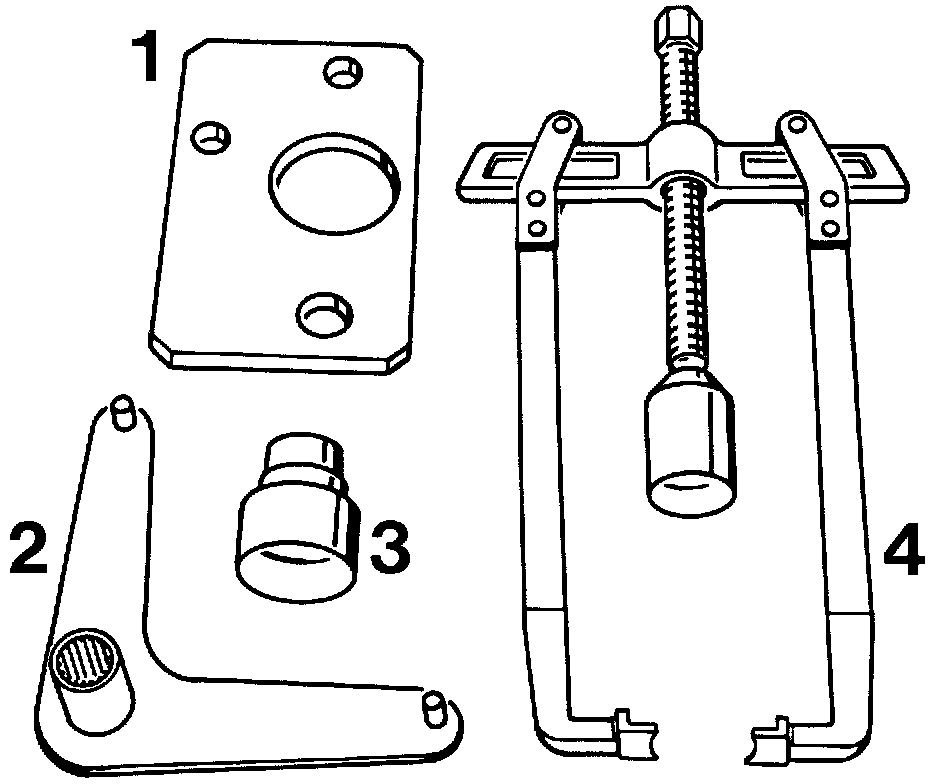 1
2
3
4