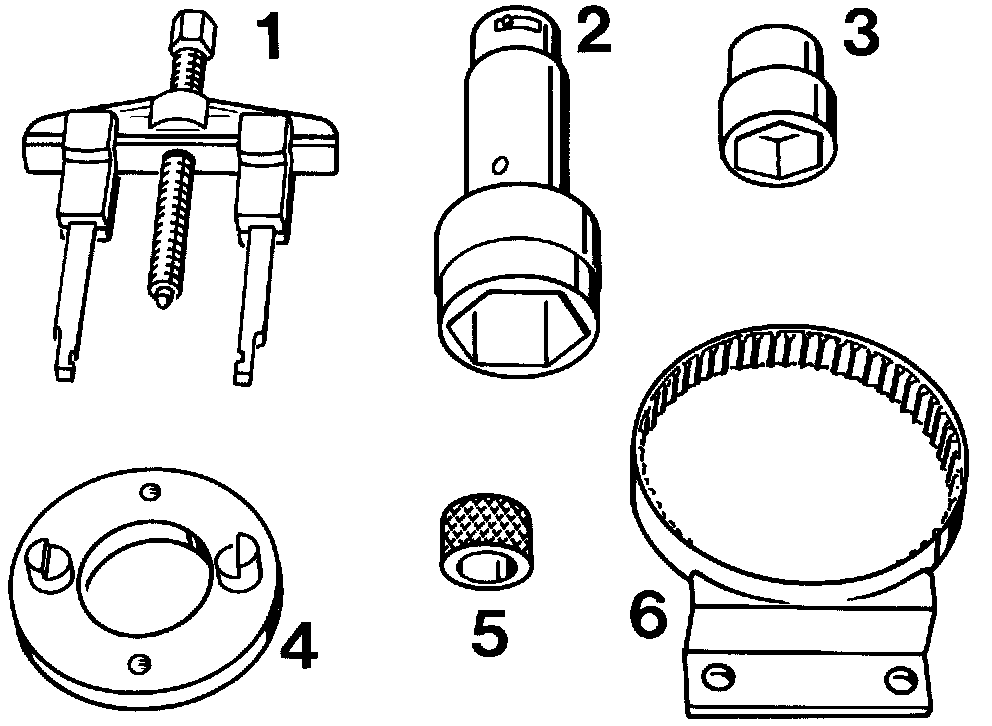 1
2
3
4
5
6