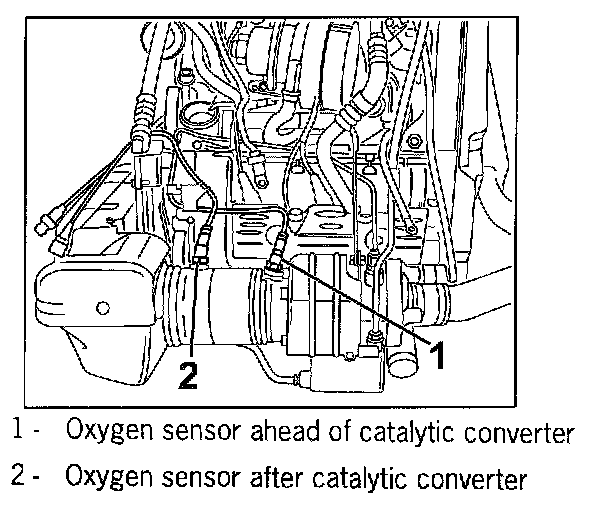 2

1

1 - Oxygen sensor ahead of catalytic converter

2 - Oxygen sensor after catalytic converter