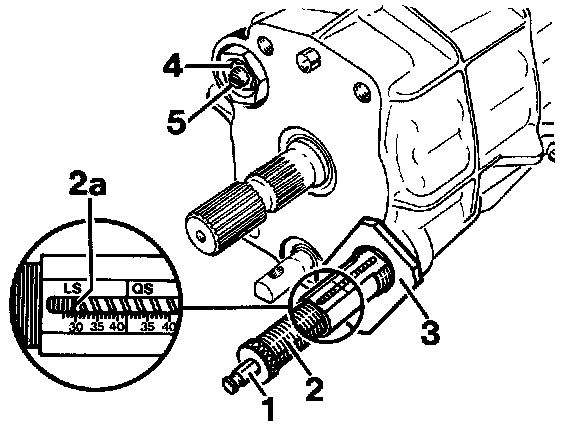 4
5
2a
LS
QS
30 35 40
35 40
3
2
1