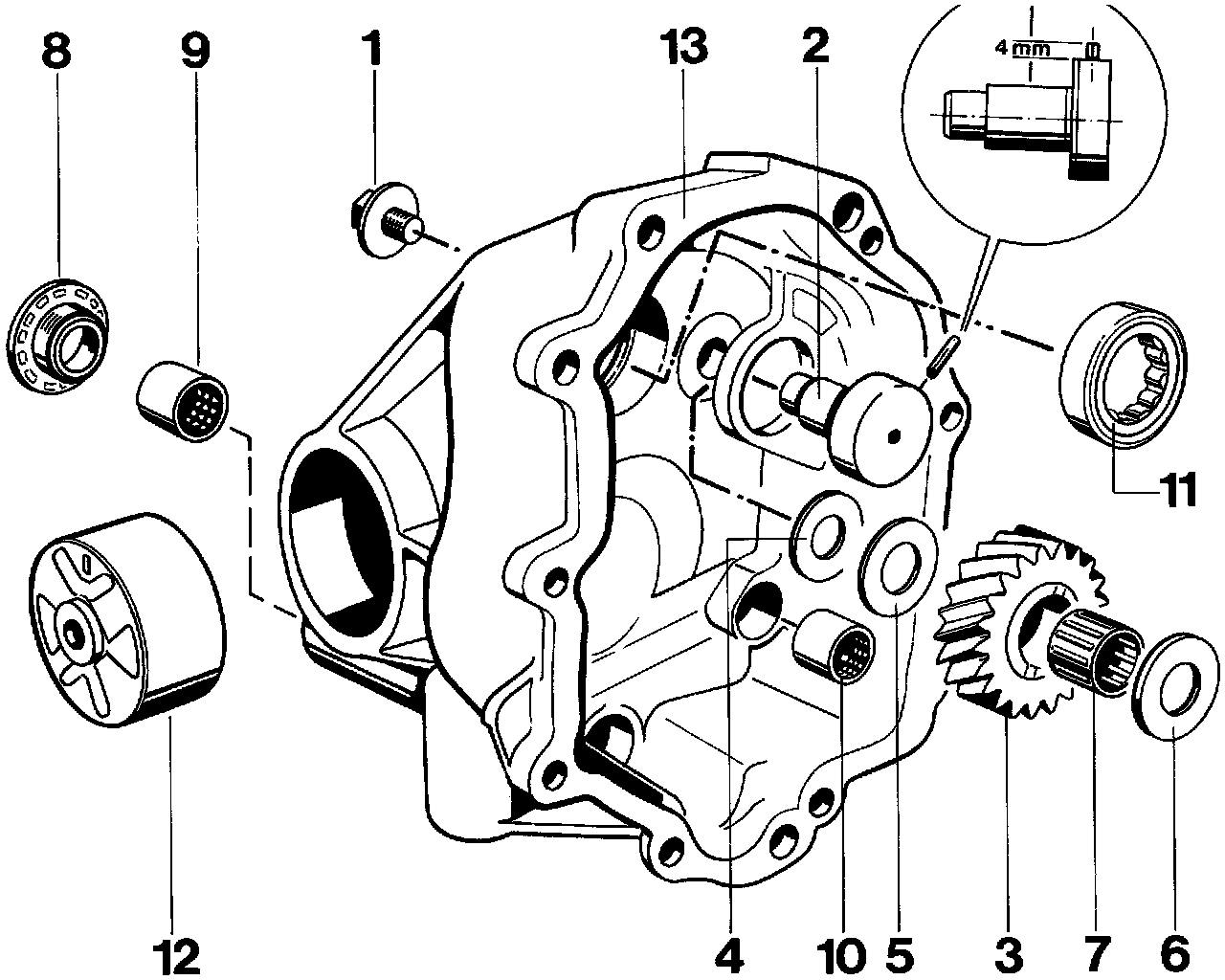 8
9
1
13
2
4 mm
11
12
4
10
5
3
7
6