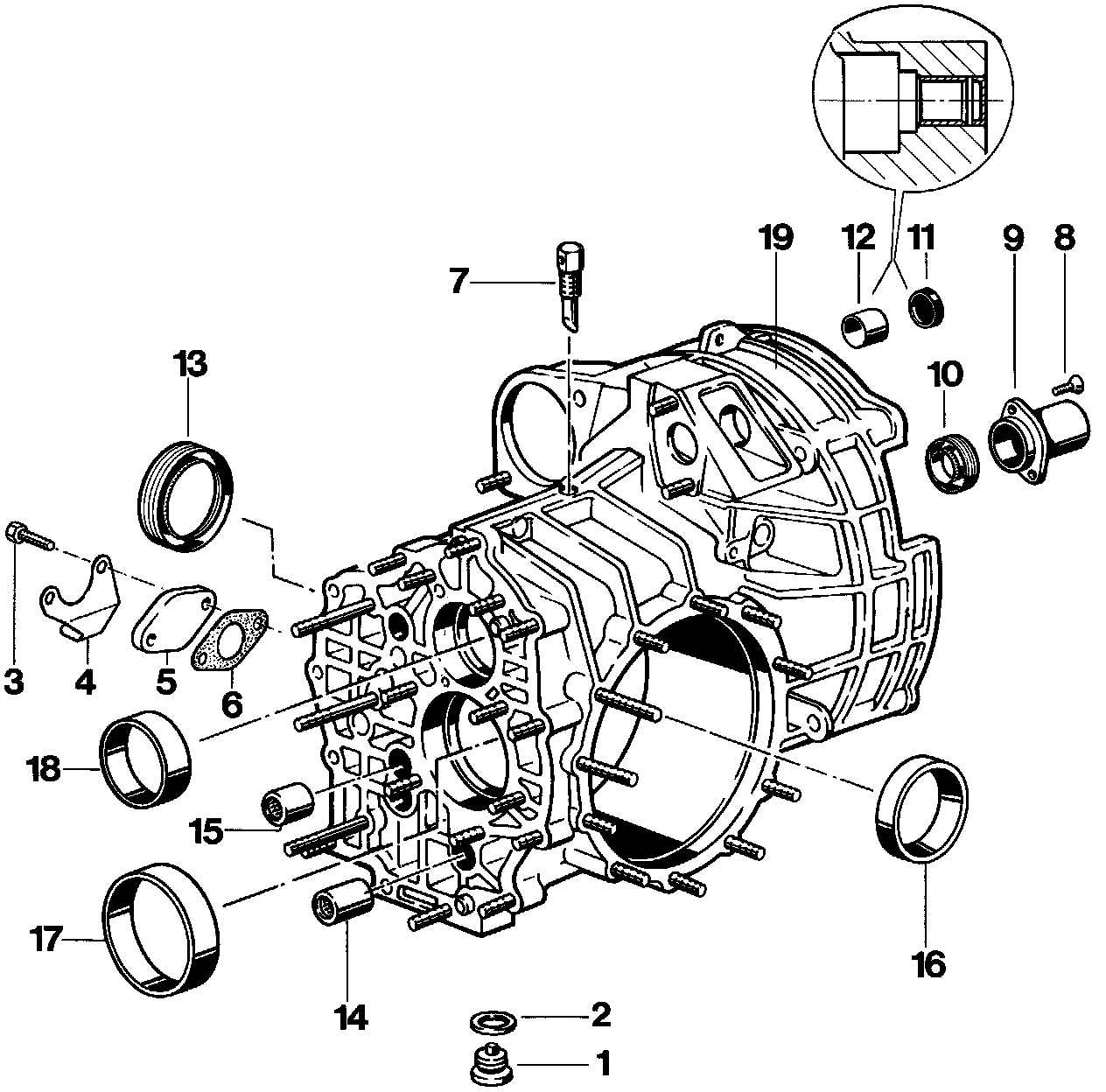 19
12
11
9
8
7
13
10
3
4
5
6
18
15
17
14
16
2
1