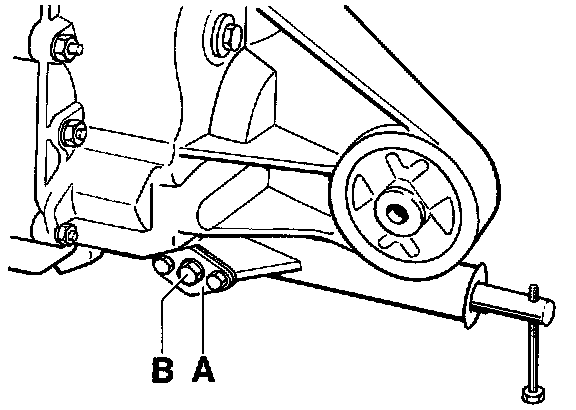 B A