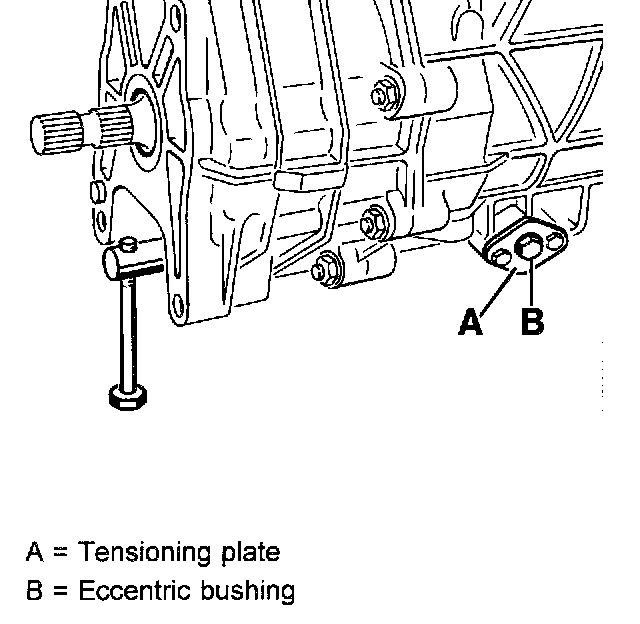 A
B

A = Tensioning plate
B = Eccentric bushing