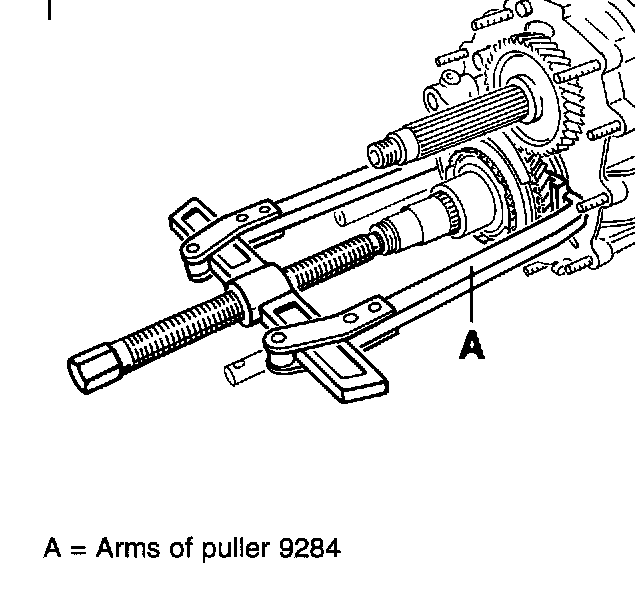 A

A = Arms of puller 9284