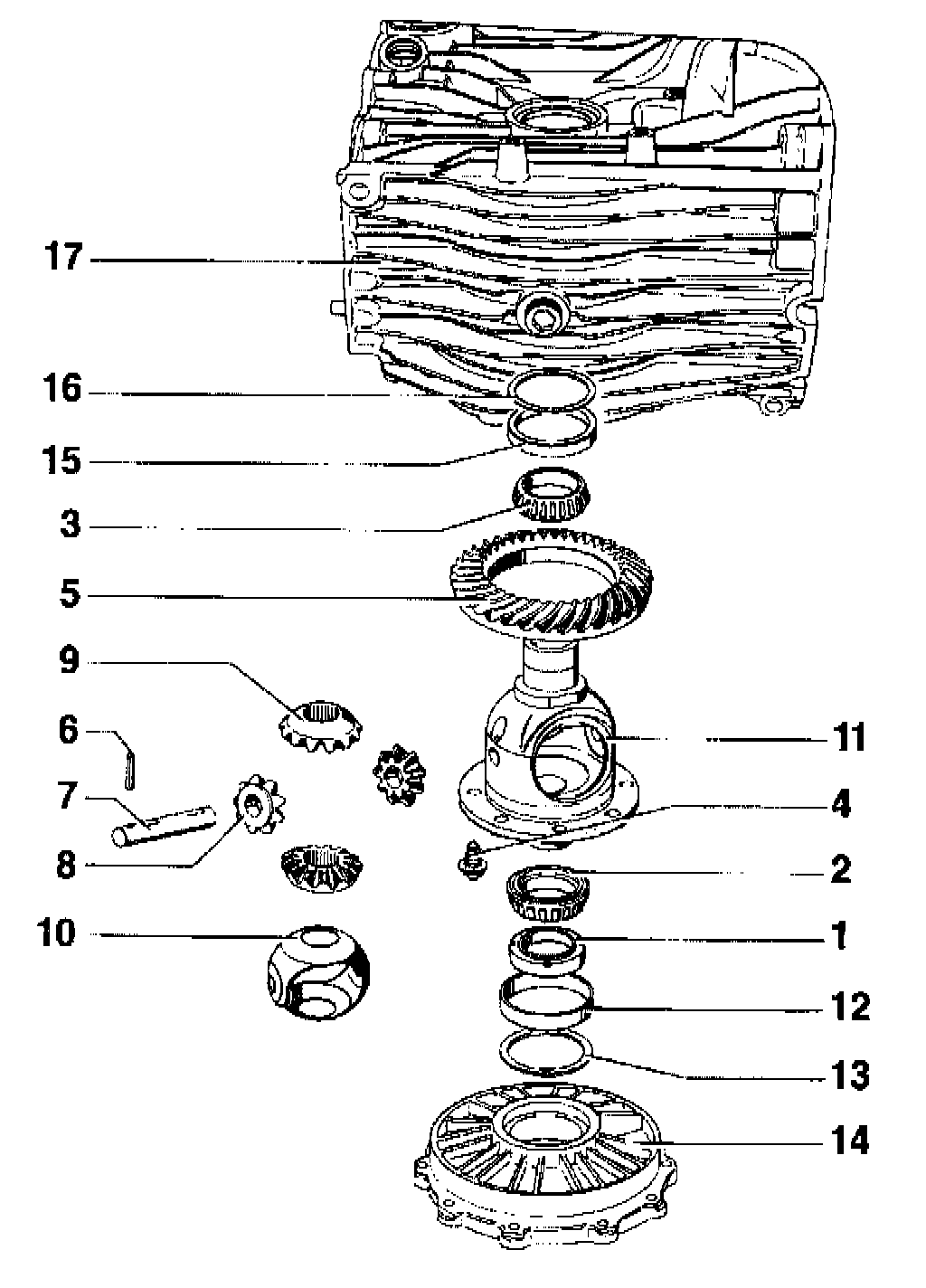 17
16
15
3
5
9
6
7
8
10
11
4
2
1
12
13
14