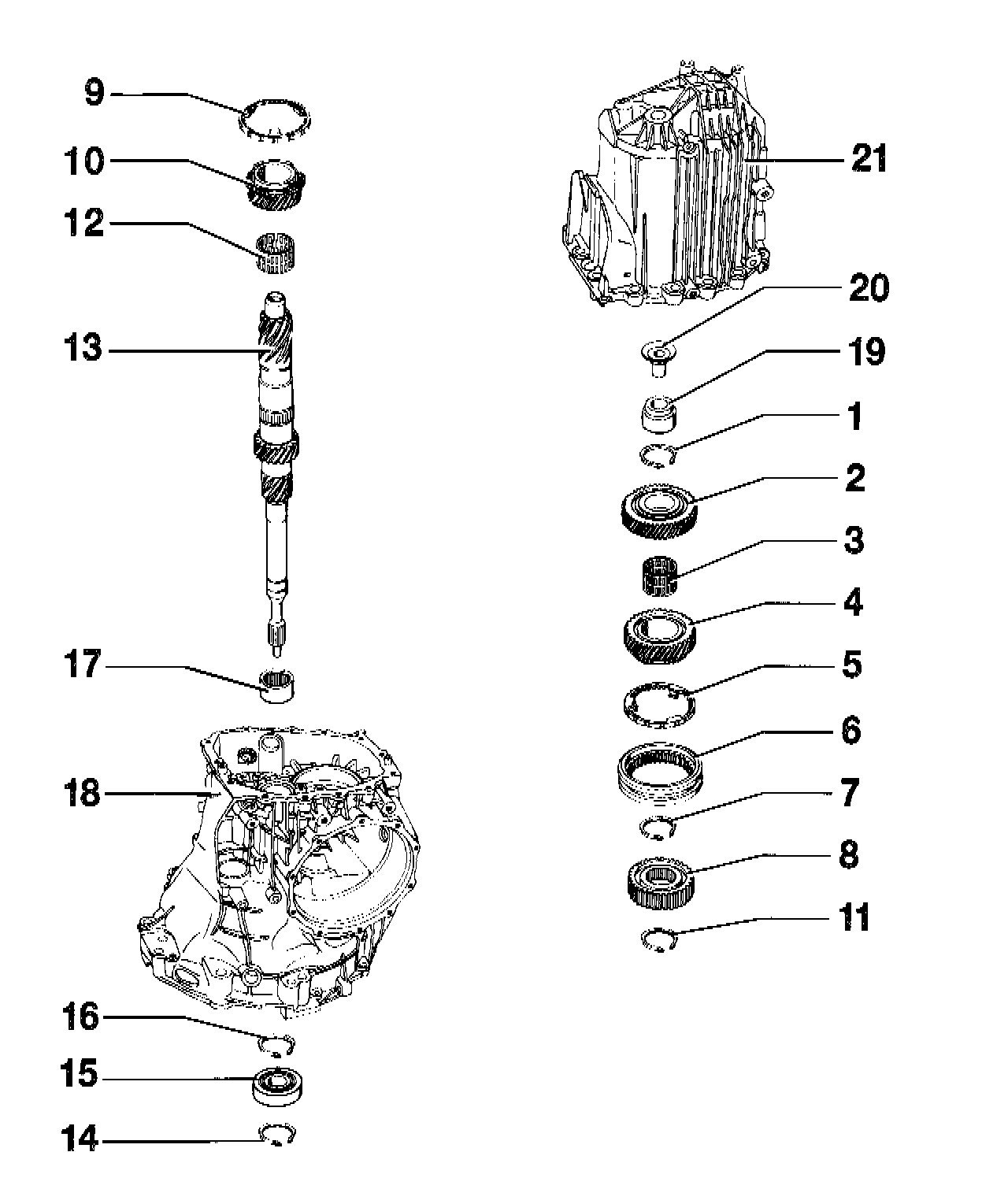 9
10
12
13
17
18
16
15
14
21
20
19
1
2
3
4
5
6
7
8
11