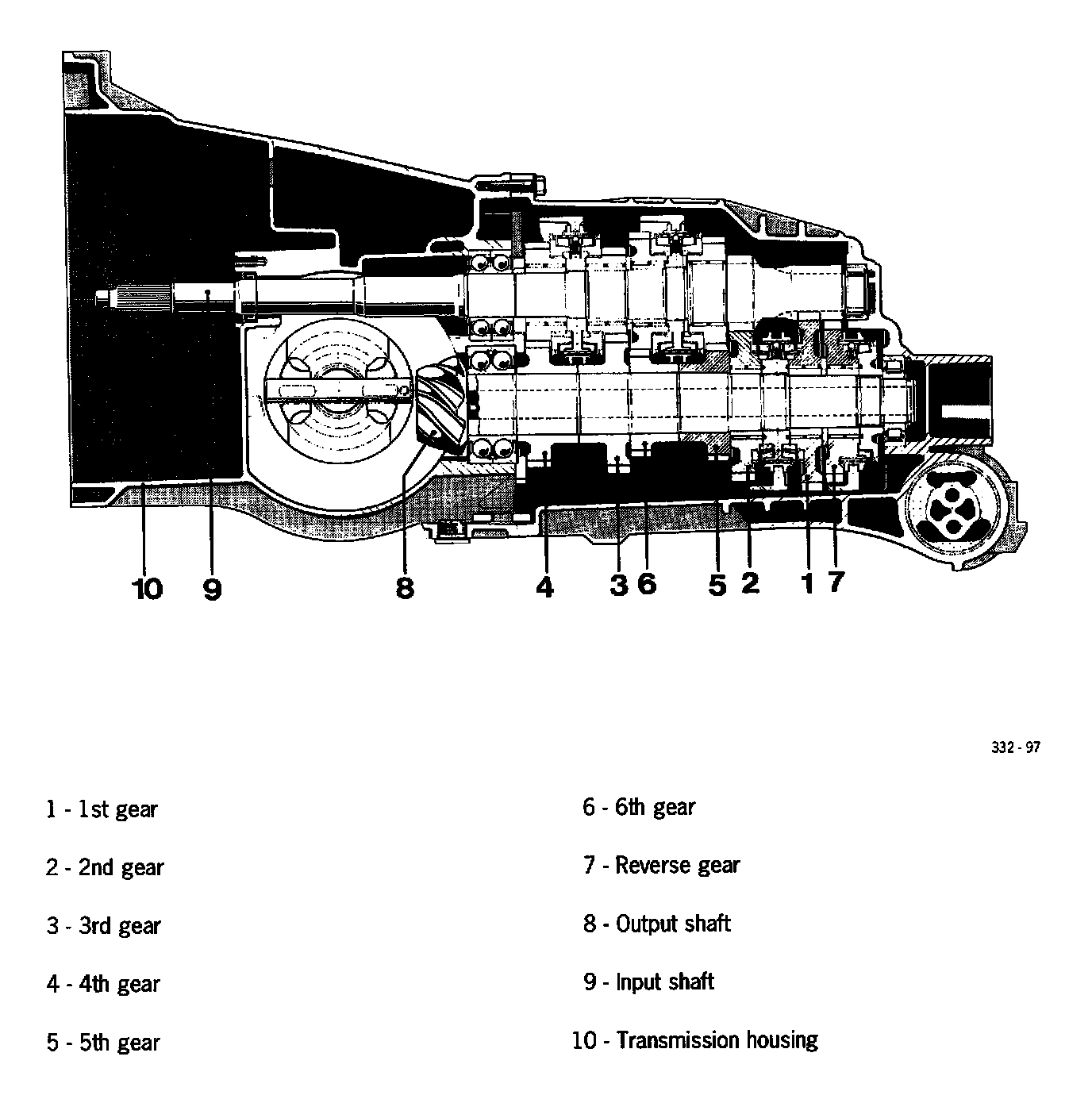 10 9 8 4 3 6 5 2 1 7

332 - 97

1 - 1st gear

2 - 2nd gear

3 - 3rd gear

4 - 4th gear

5 - 5th gear

6 - 6th gear

7 - Reverse gear

8 - Output shaft

9 - Input shaft

10 - Transmission housing