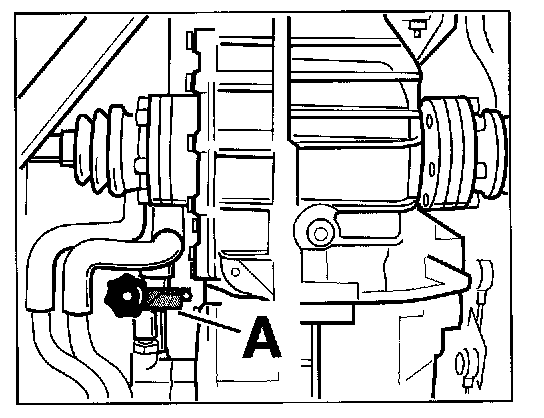 A