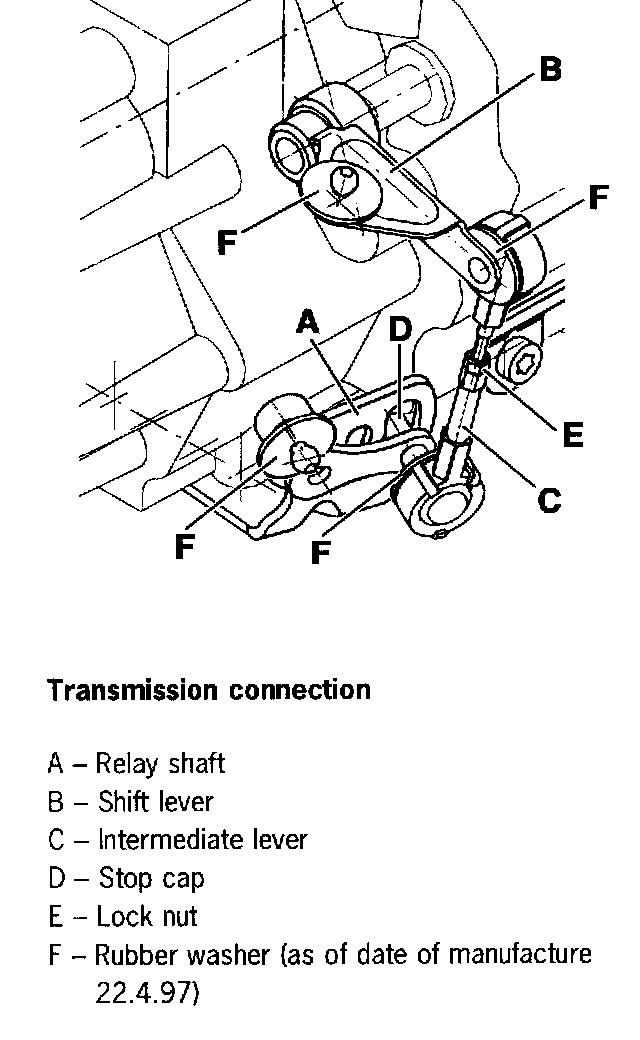 B
F
F
A
D
E
C
F
F

Transmission connection

A – Relay shaft
B – Shift lever
C – Intermediate lever
D – Stop cap
E – Lock nut
F – Rubber washer (as of date of manufacture 22.4.97)