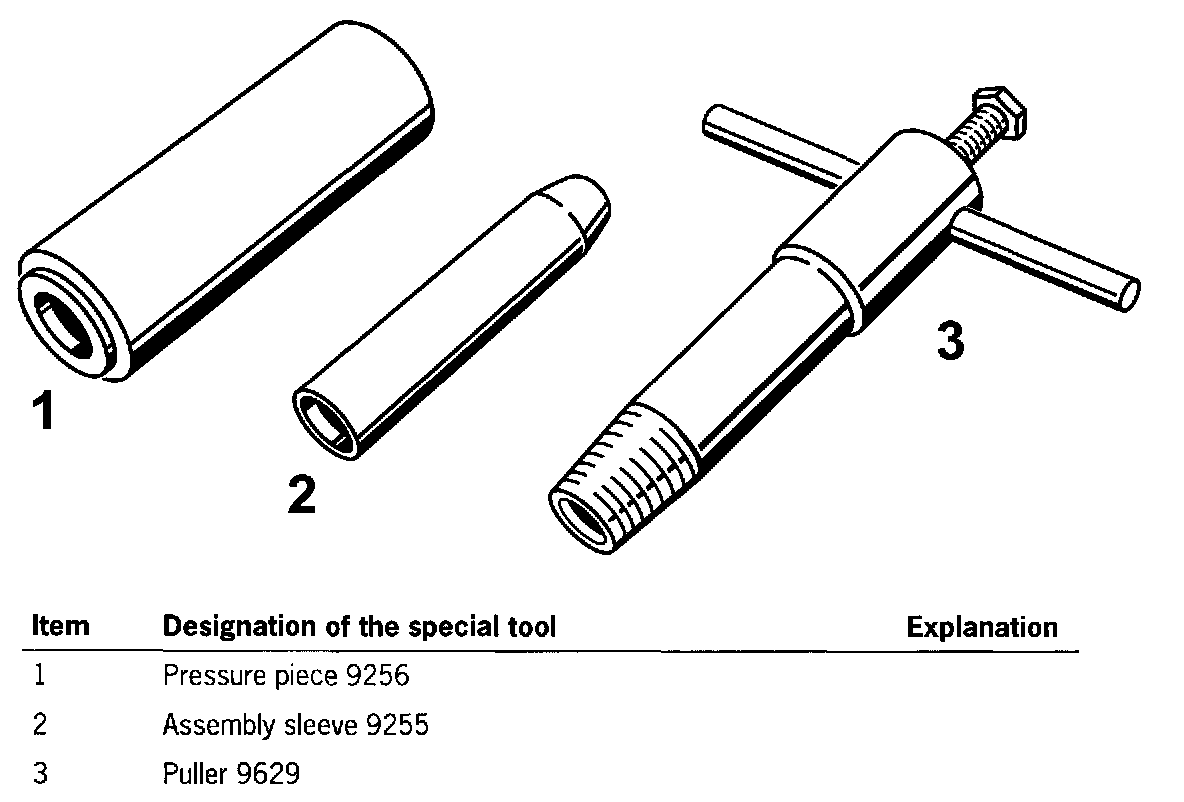 1

2

3

| Item | Designation of the special tool | Explanation |
|---|---|---|
| 1 | Pressure piece 9256 | |
| 2 | Assembly sleeve 9255 | |
| 3 | Puller 9629 | |