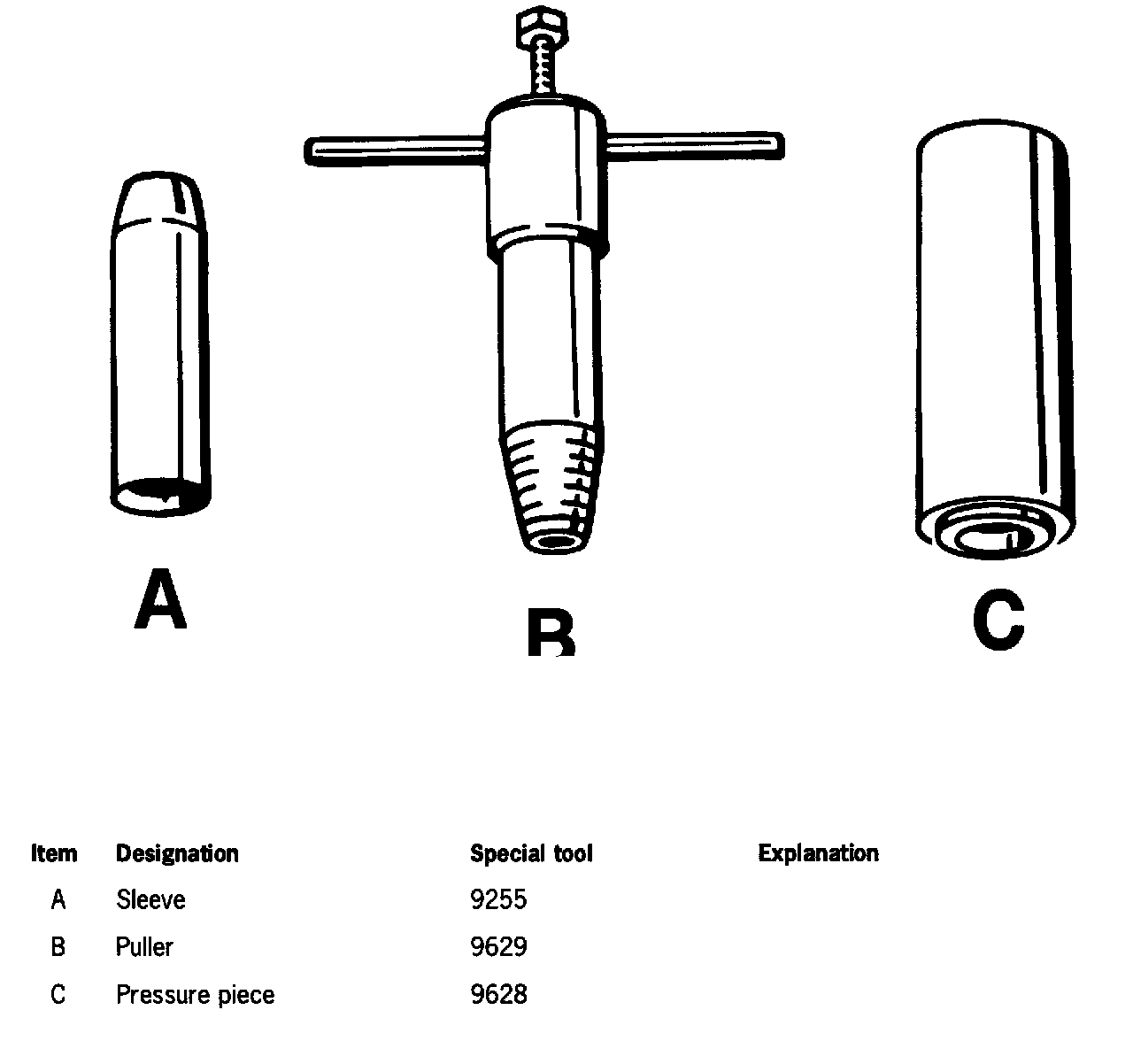 A

B

C

| Item | Designation | Special tool | Explanation |
|---|---|---|---|
| A | Sleeve | 9255 | |
| B | Puller | 9629 | |
| C | Pressure piece | 9628 | |