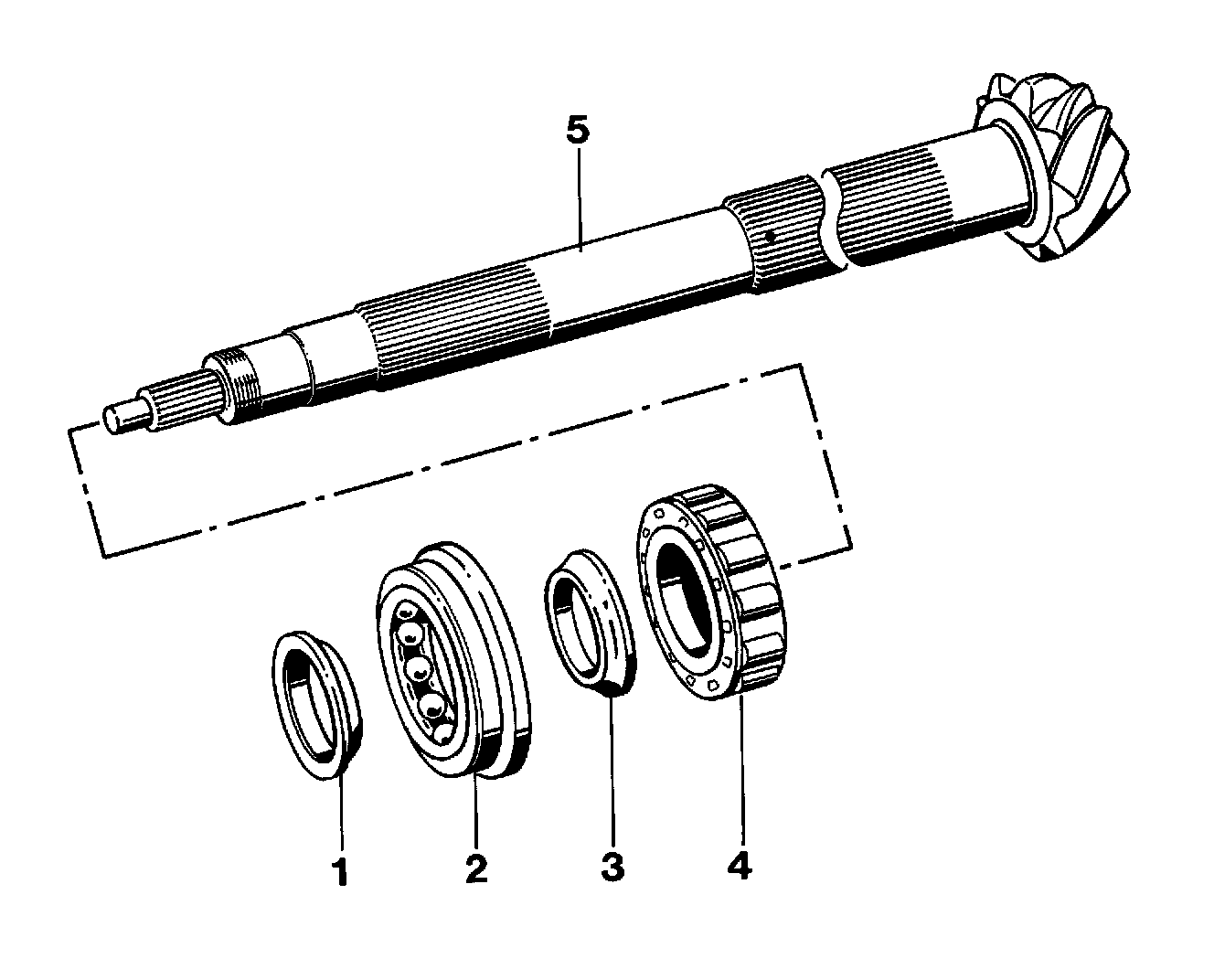 5
1
2
3
4