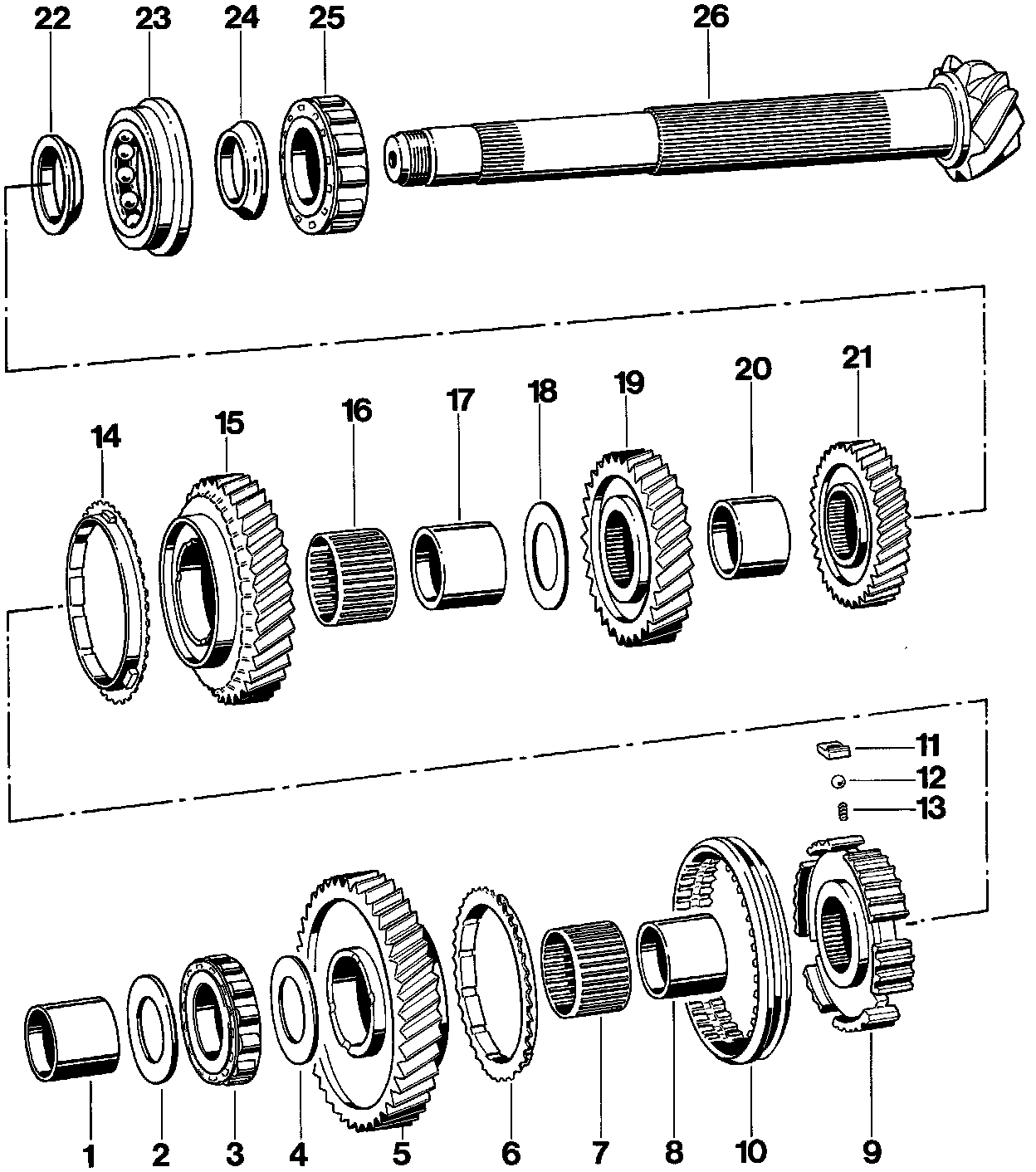 22 23 24 25 26

14 15 16 17 18 19 20 21

11
12
13

1 2 3 4 5 6 7 8 10 9