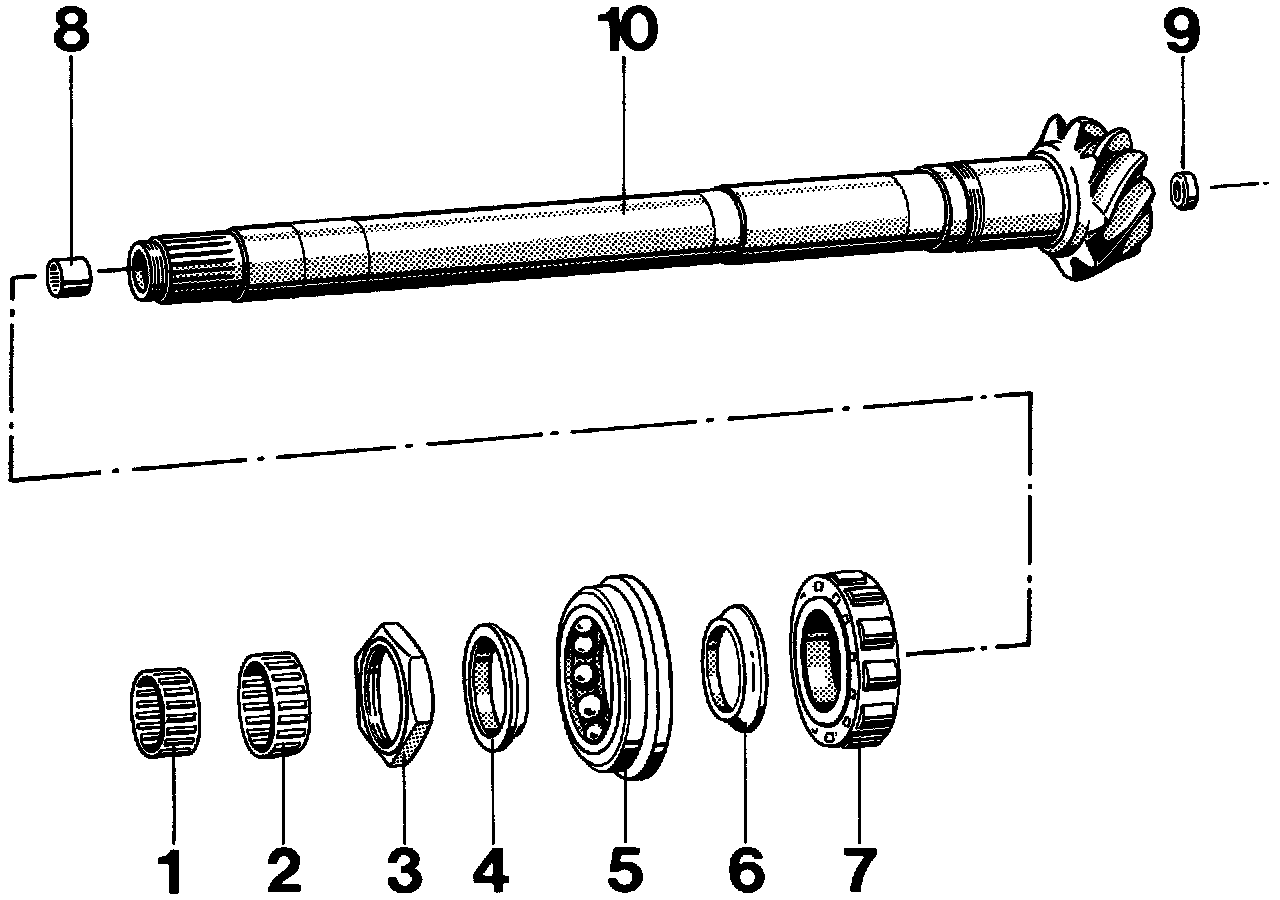 8
10
9
1
2
3
4
5
6
7