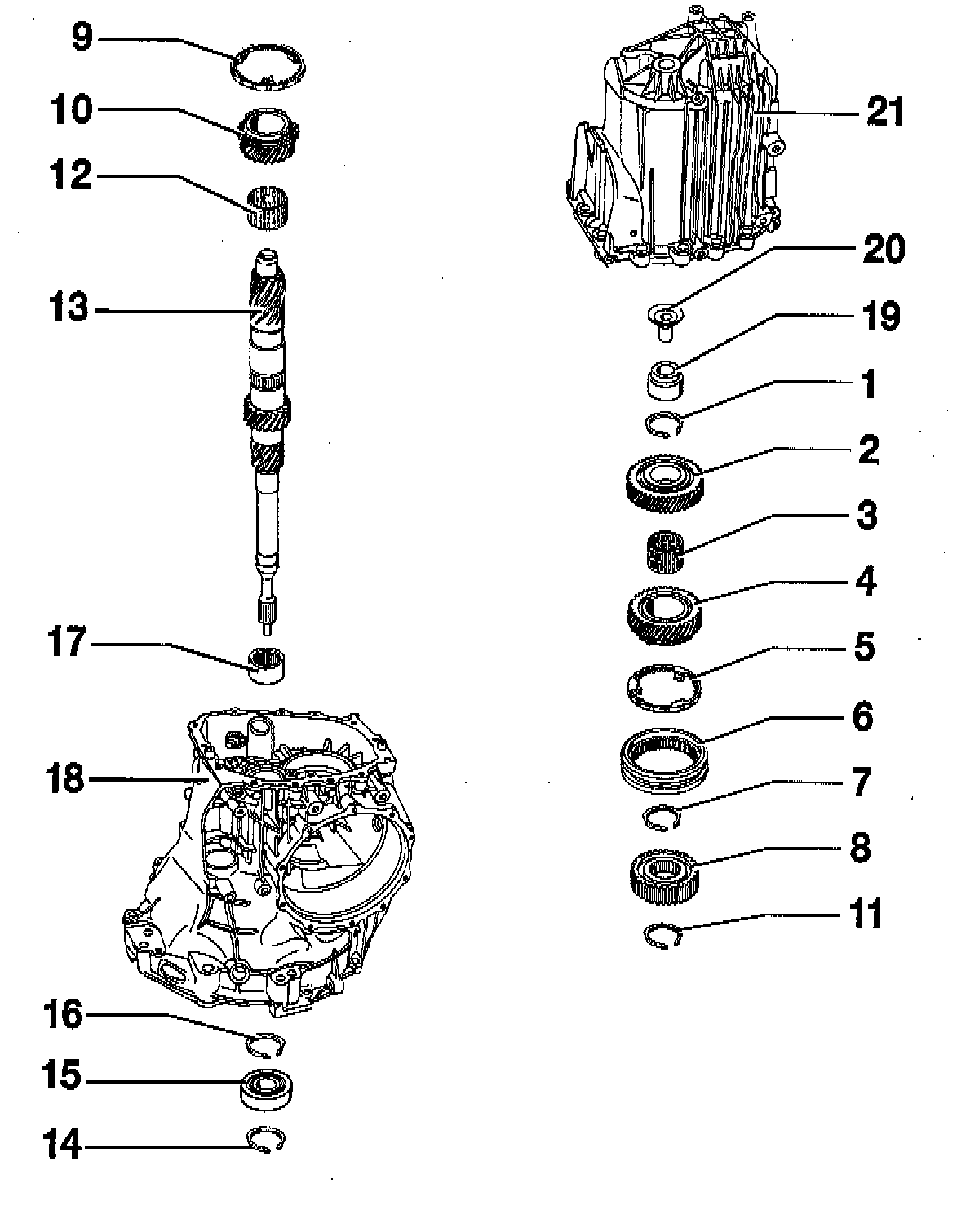 9
10
12
13
17
18
16
15
14
21
20
19
1
2
3
4
5
6
7
8
11