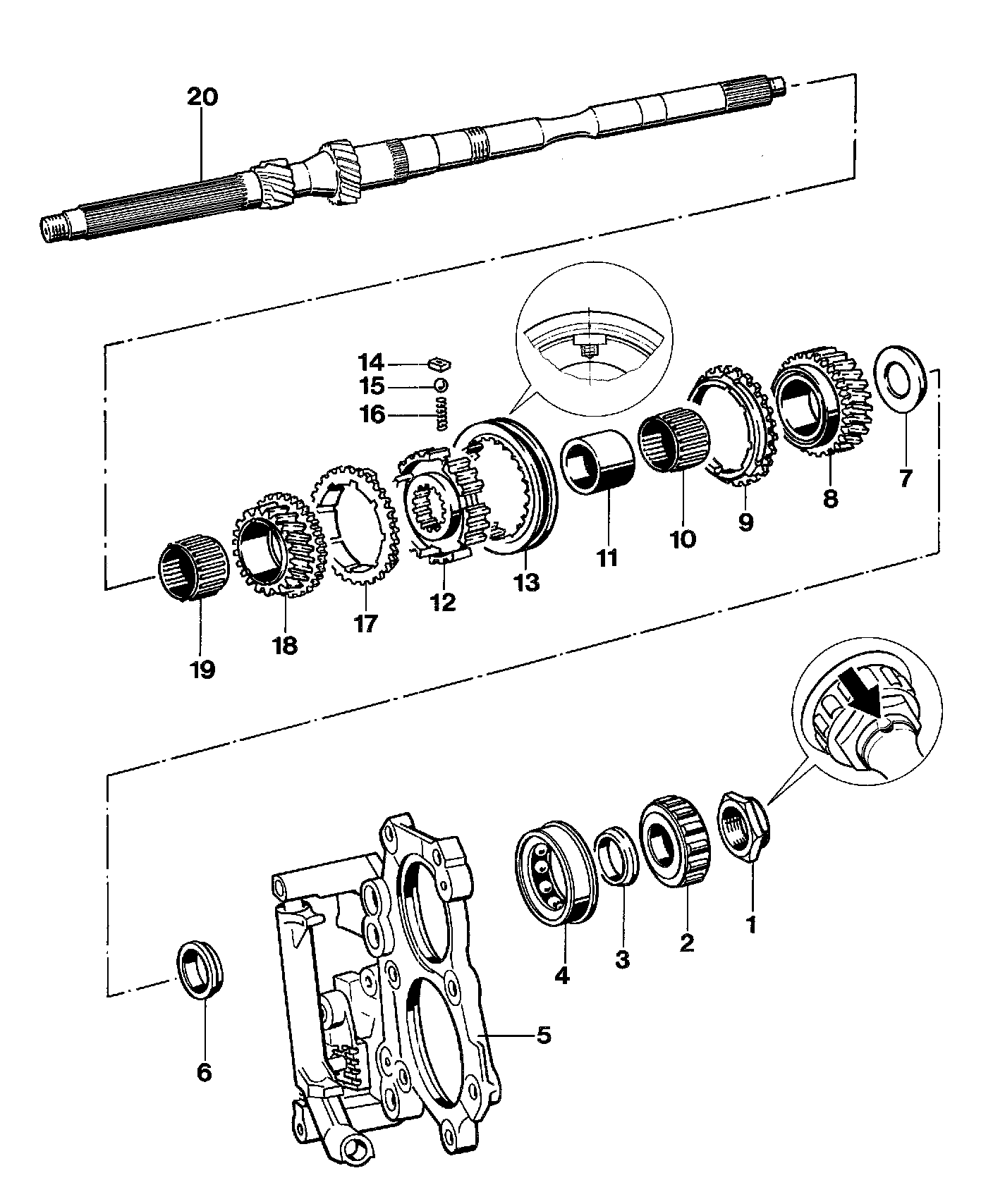 20

14
15
16
7
8
9
10
11
13
12
17
18
19

1
2
3
4
5
6