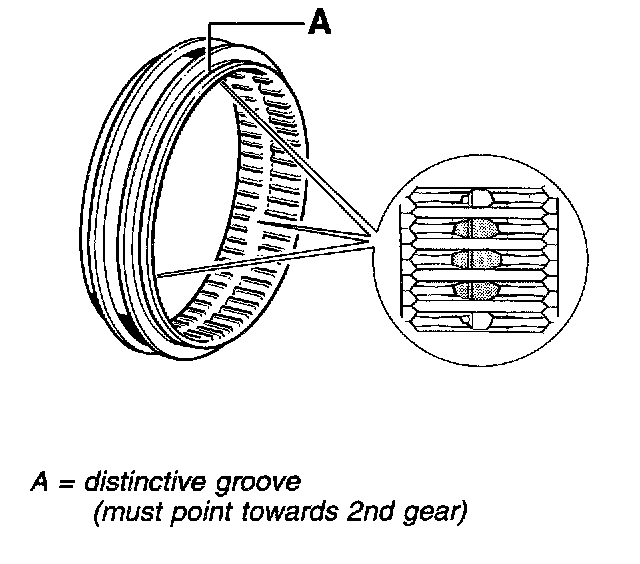 A

A = distinctive groove
(must point towards 2nd gear)