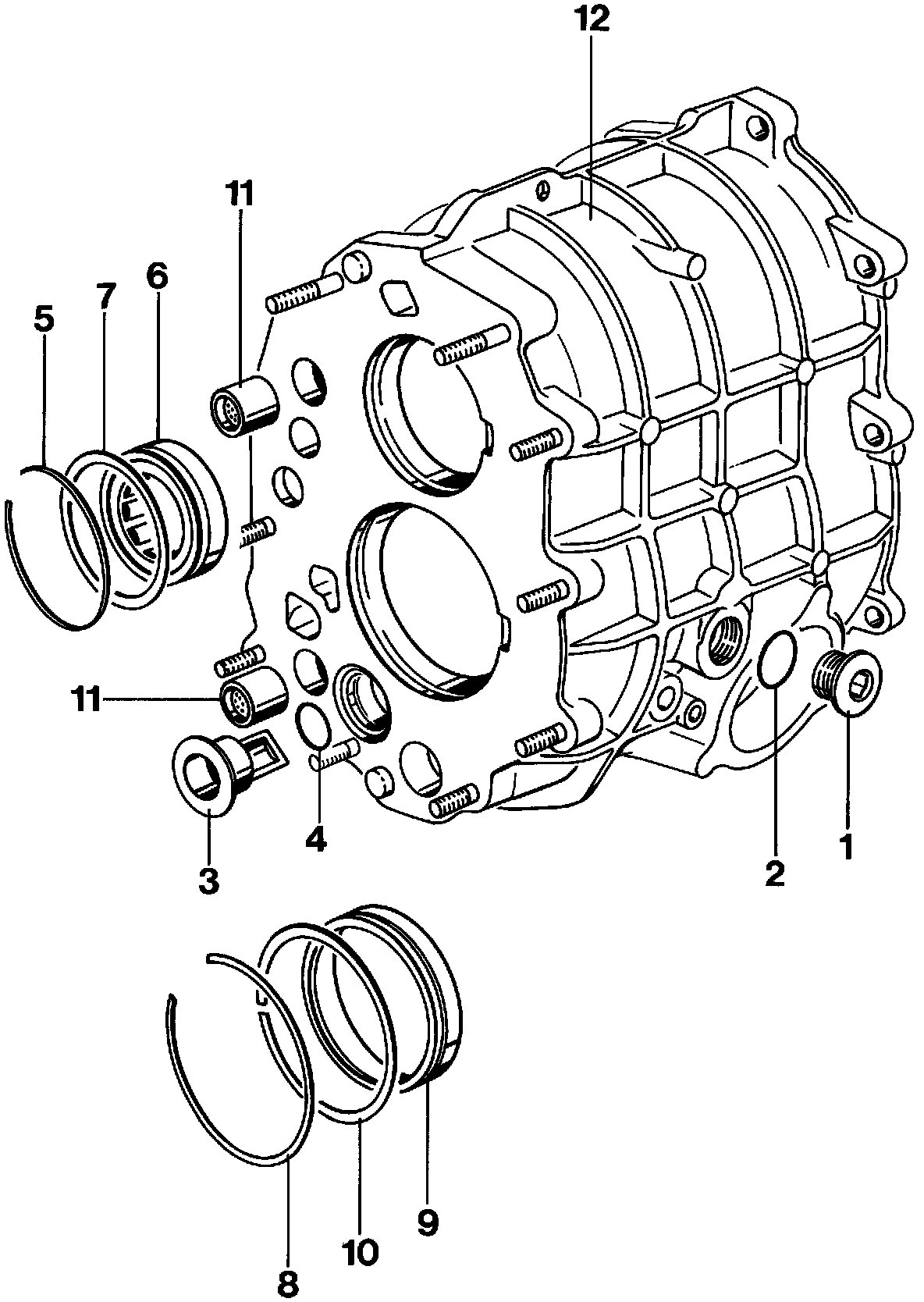 12
11
6
7
5
11
3
4
2
1
9
10
8