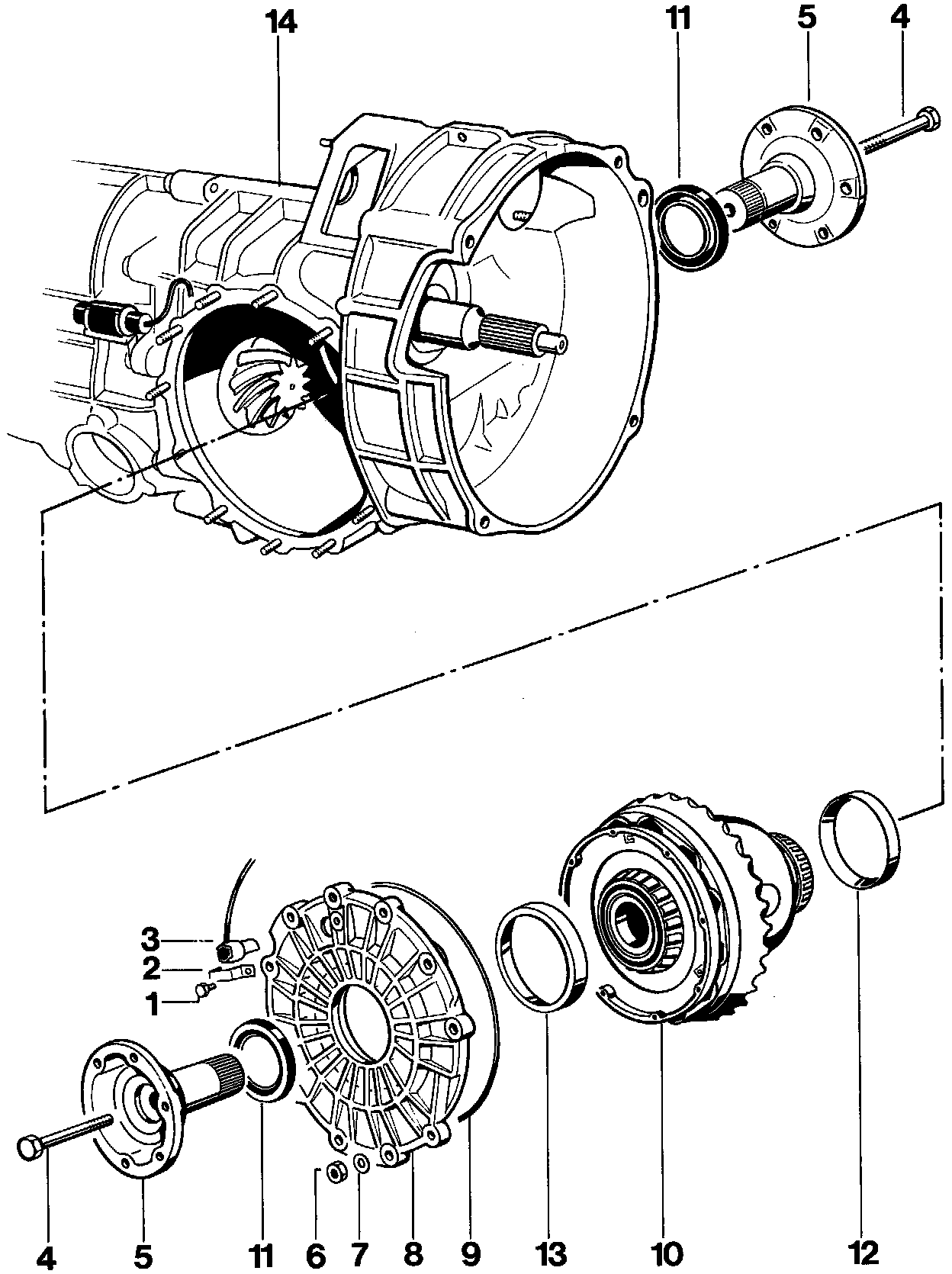 14
11
5
4
3
2
1
4
5
11
6
7
8
9
13
10
12