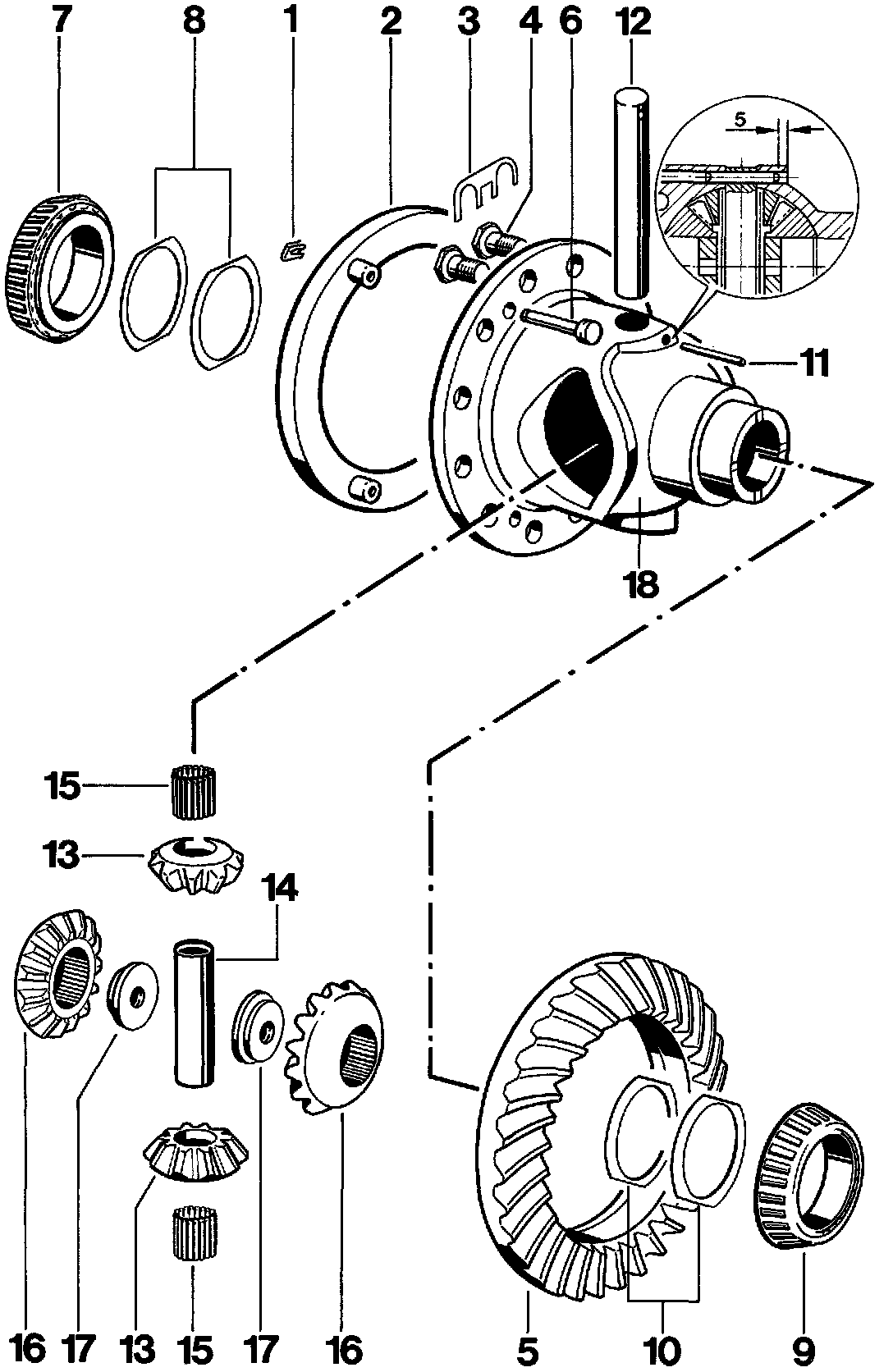 7 8 1 2 3 4 6 12

5

11

18

15

13

14

16 17 13 15 17 16 5 10 9