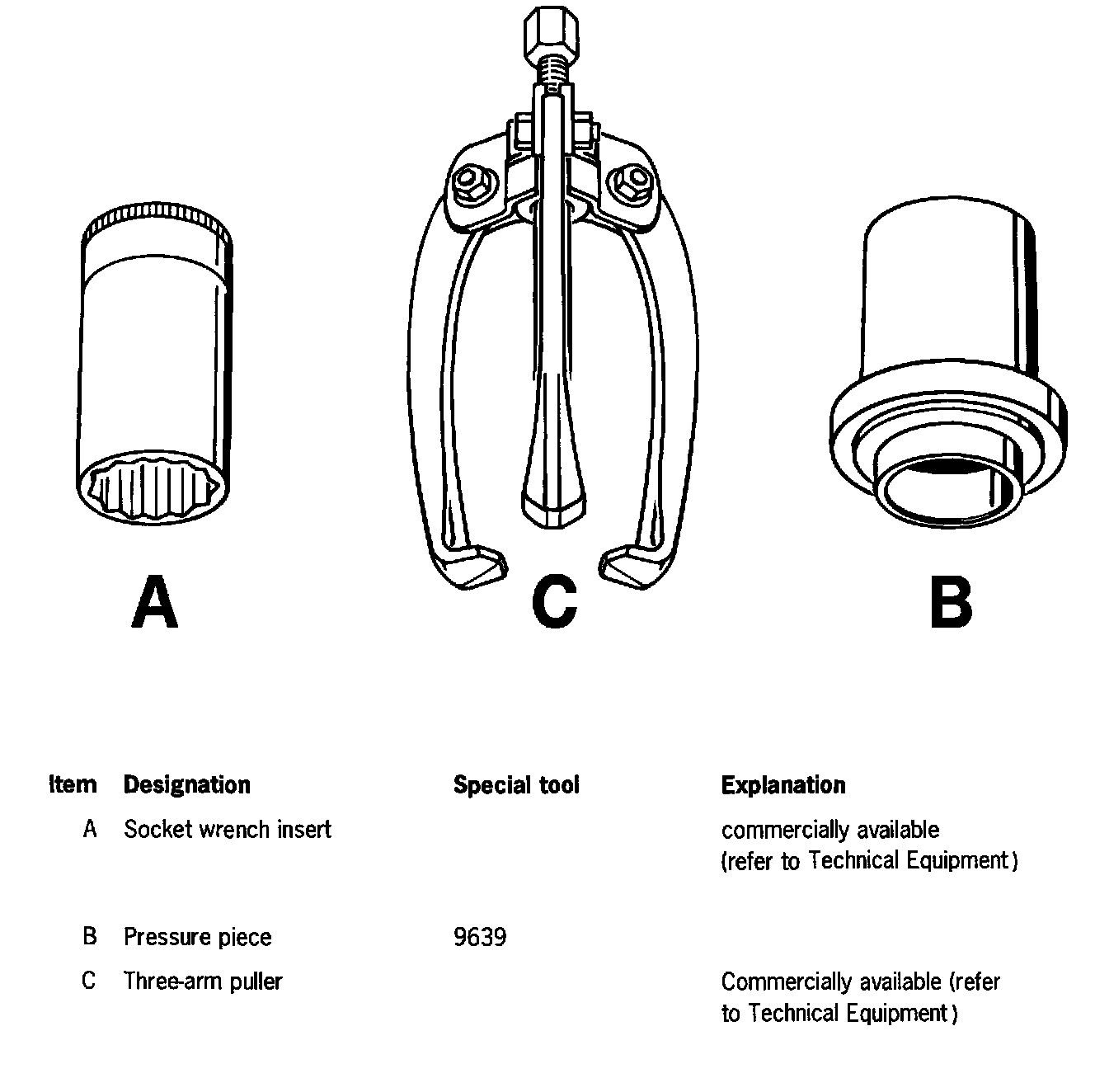 A

C

B

| Item | Designation | Special tool | Explanation |
|---|---|---|---|
| A | Socket wrench insert | | commercially available (refer to Technical Equipment) |
| B | Pressure piece | 9639 | |
| C | Three-arm puller | | Commercially available (refer to Technical Equipment) |