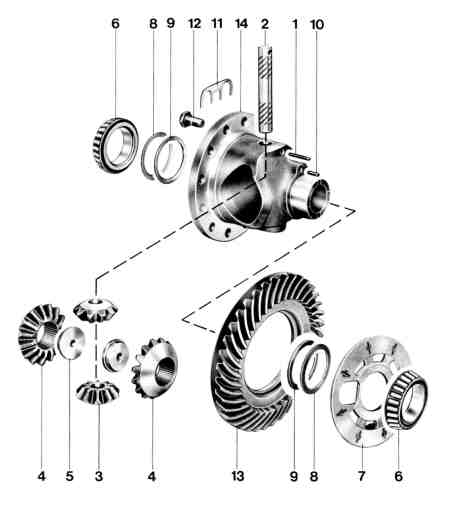 6 8 9 12 11 14 2 1 10

4 5 3 4 13 9 8 7 6