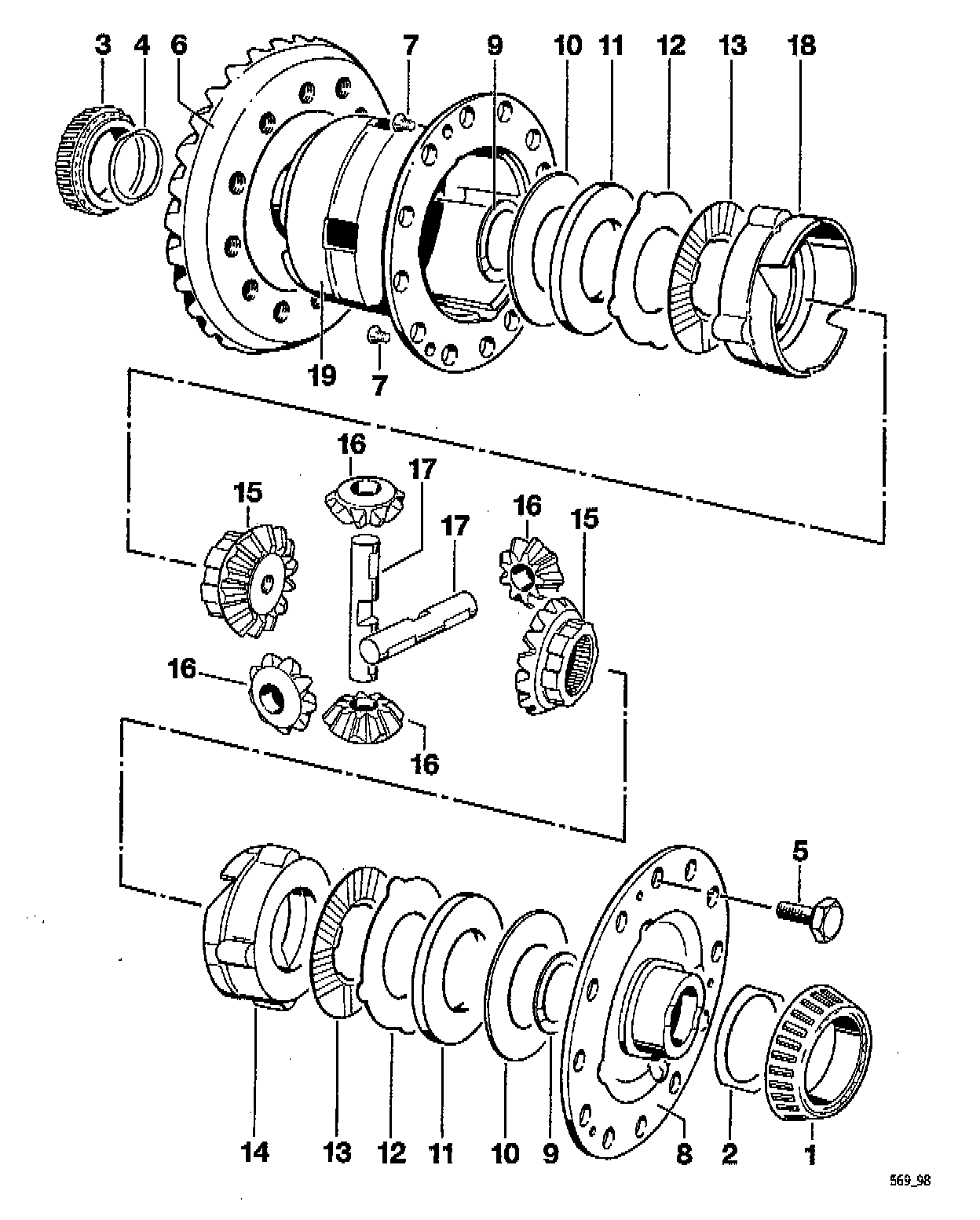 3 4 6 7 9 10 11 12 13 18

19 7

16 17 15 17 16 15

16 16

5

14 13 12 11 10 9 8 2 1

569_98