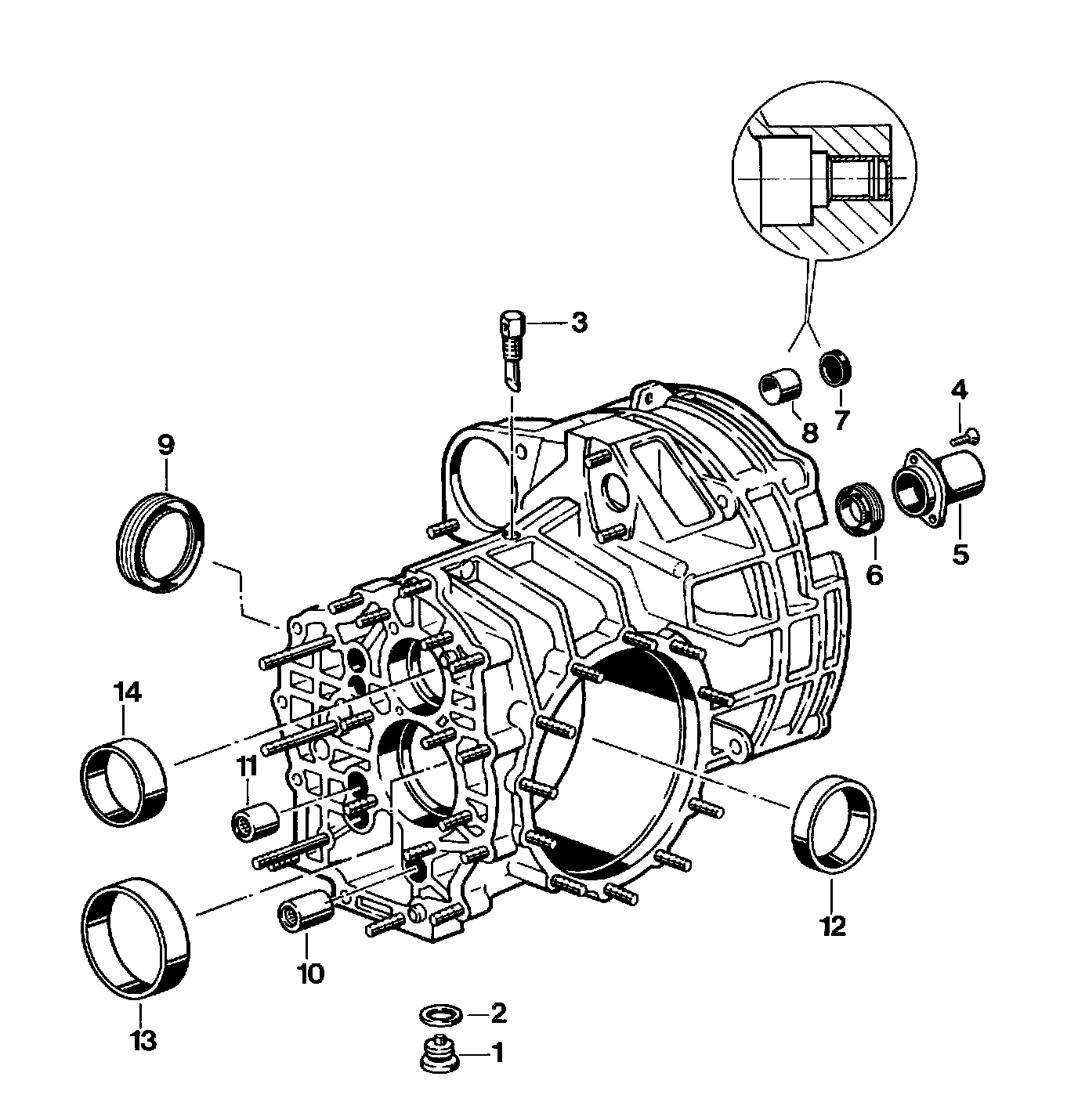 3
4
8
7
9
6
5
14
11
12
10
13
2
1