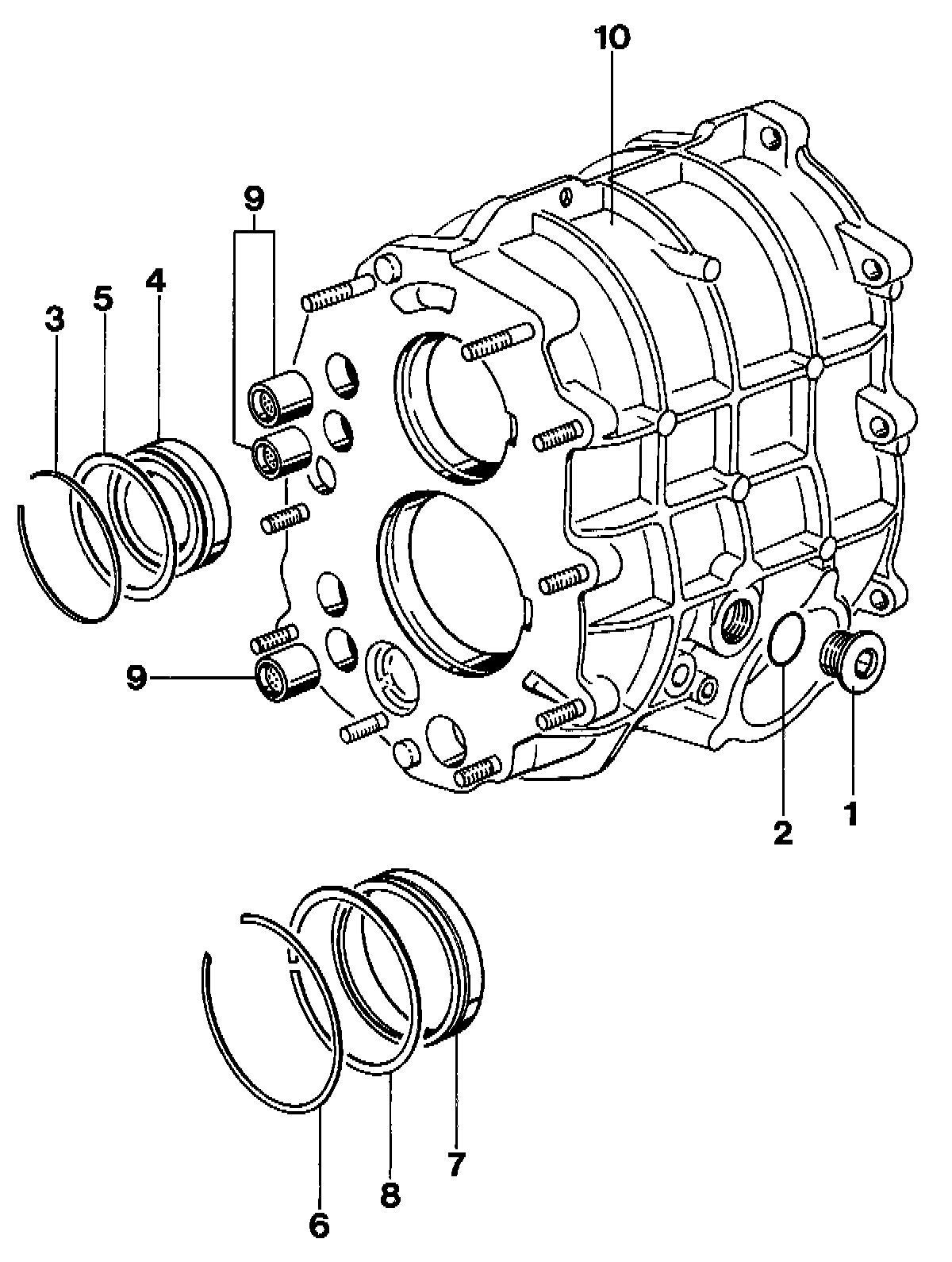 10
9
3
5
4
9
2
1
6
8
7