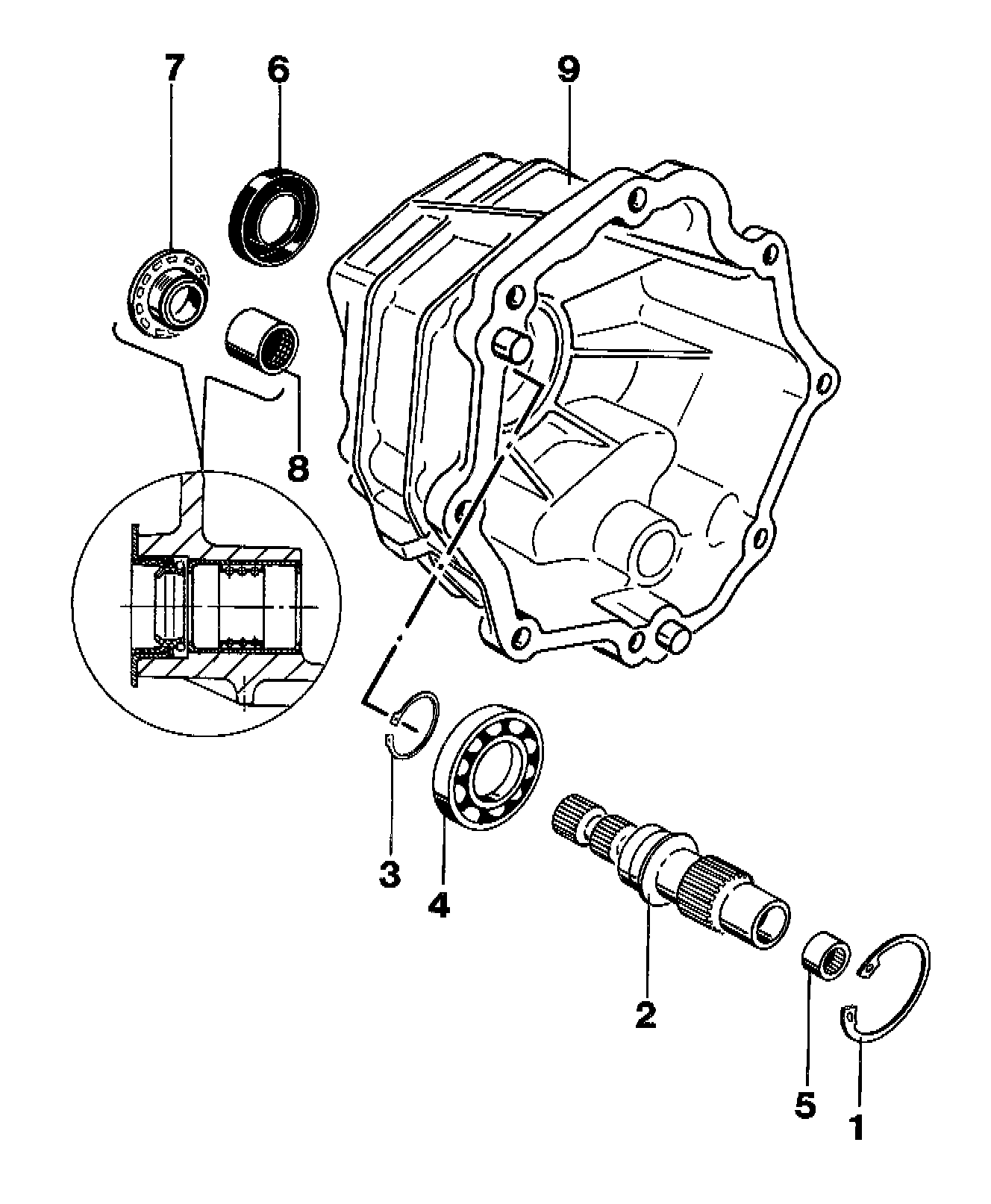 7
6
9
8
3
4
2
5
1