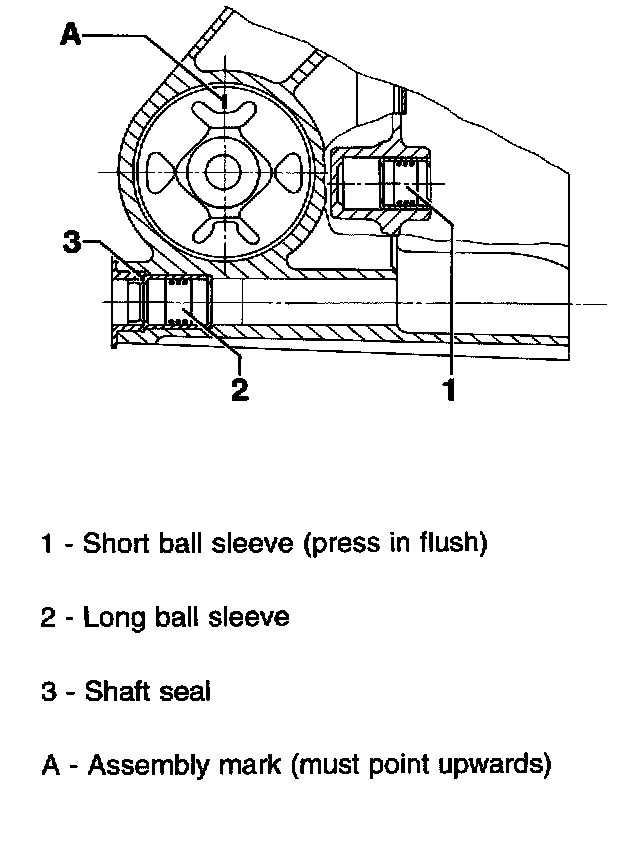 A

3

2

1

1 - Short ball sleeve (press in flush)

2 - Long ball sleeve

3 - Shaft seal

A - Assembly mark (must point upwards)