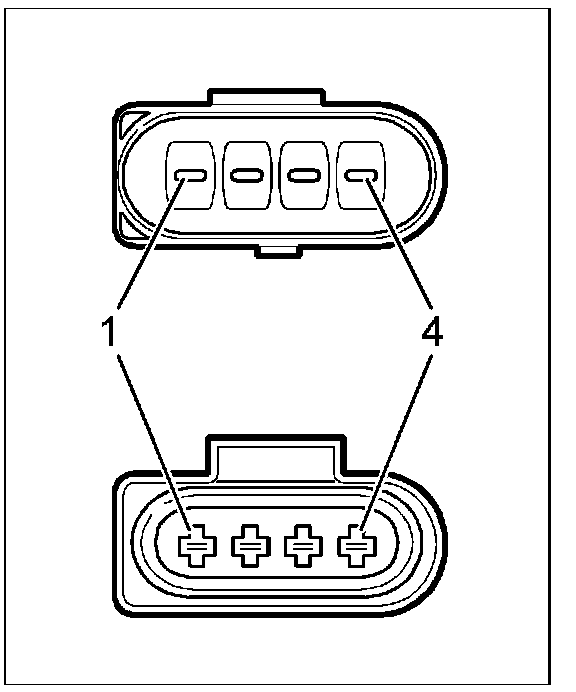 1
4