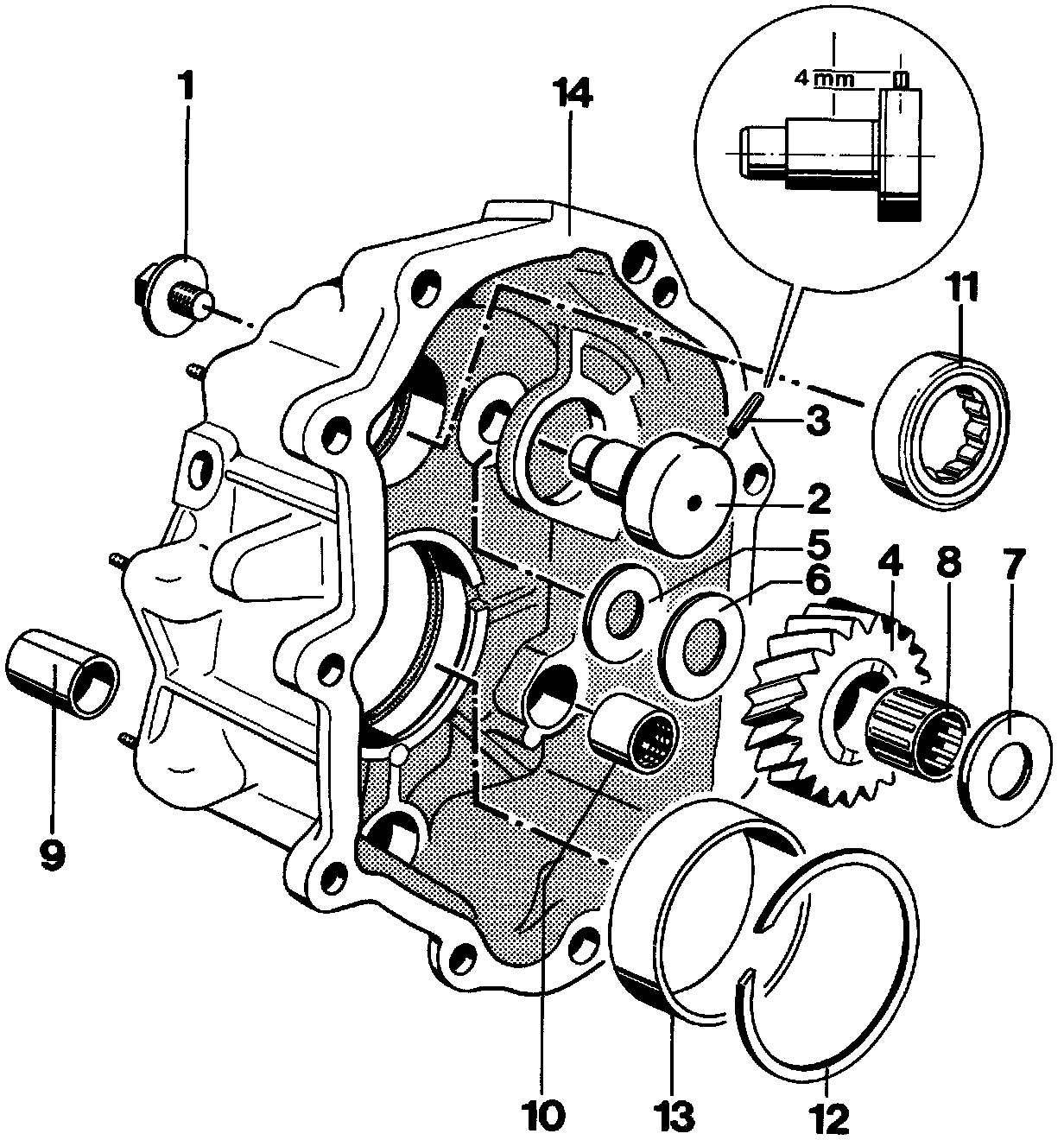 1
14
4 mm
11
3
2
5
6
4
8
7
9
10
13
12