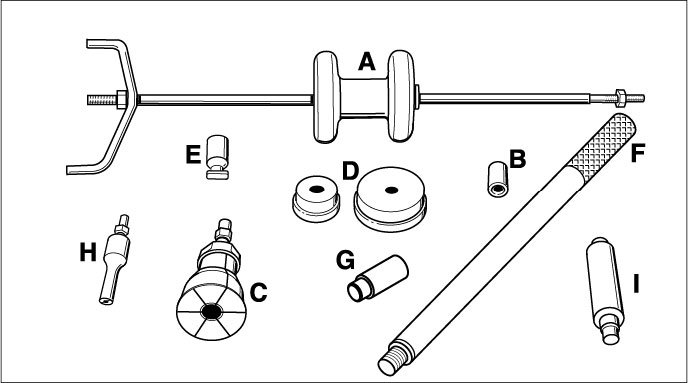 A
E
D
B
F
H
C
G
I