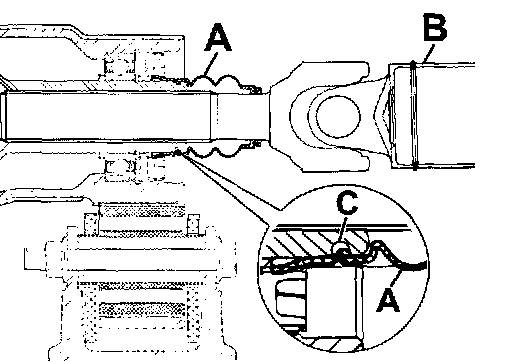 A
B
C
A