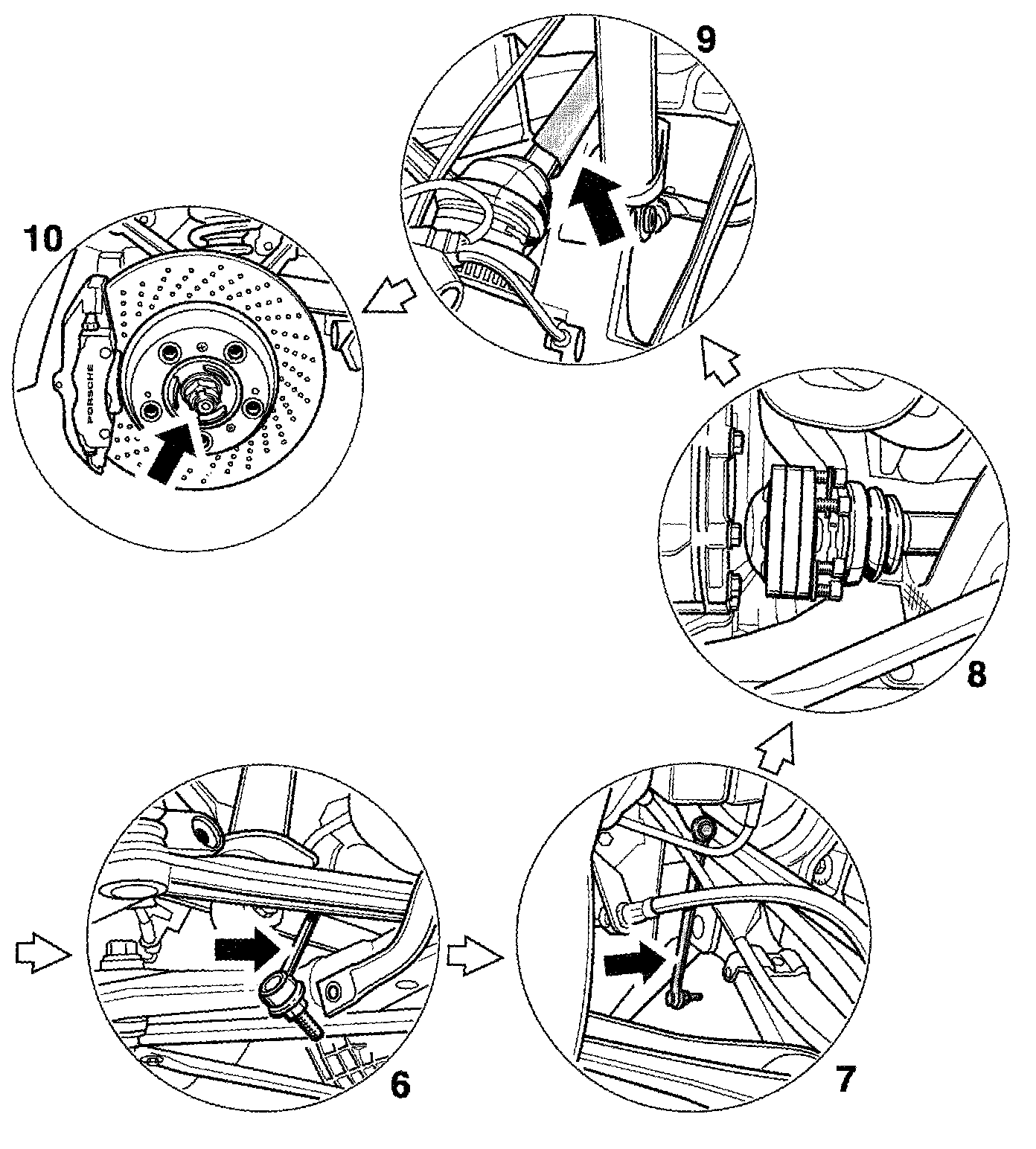 9

10

PORSCHE

8

6

7