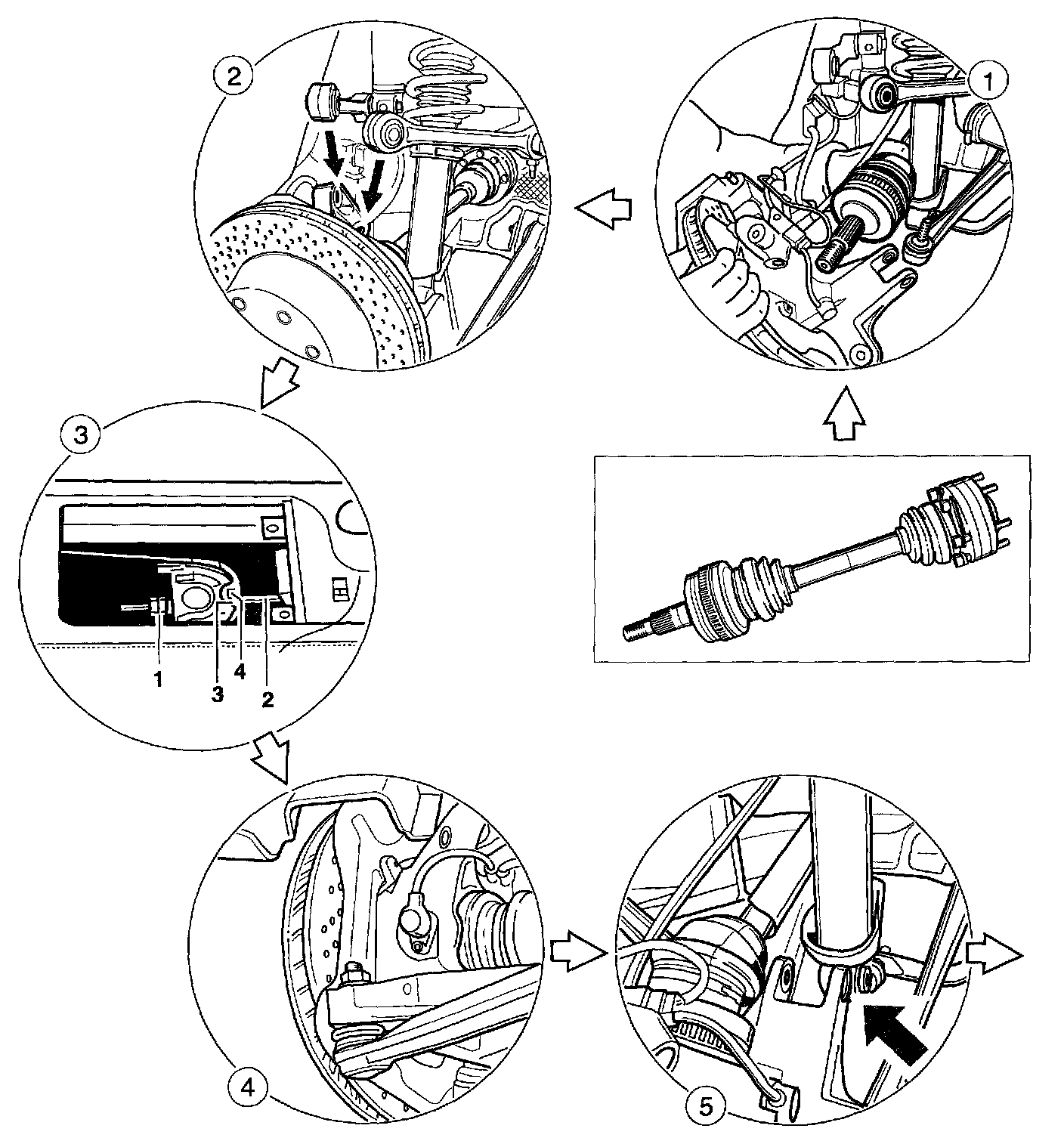 2

1

3

1
3
4
2

4

5