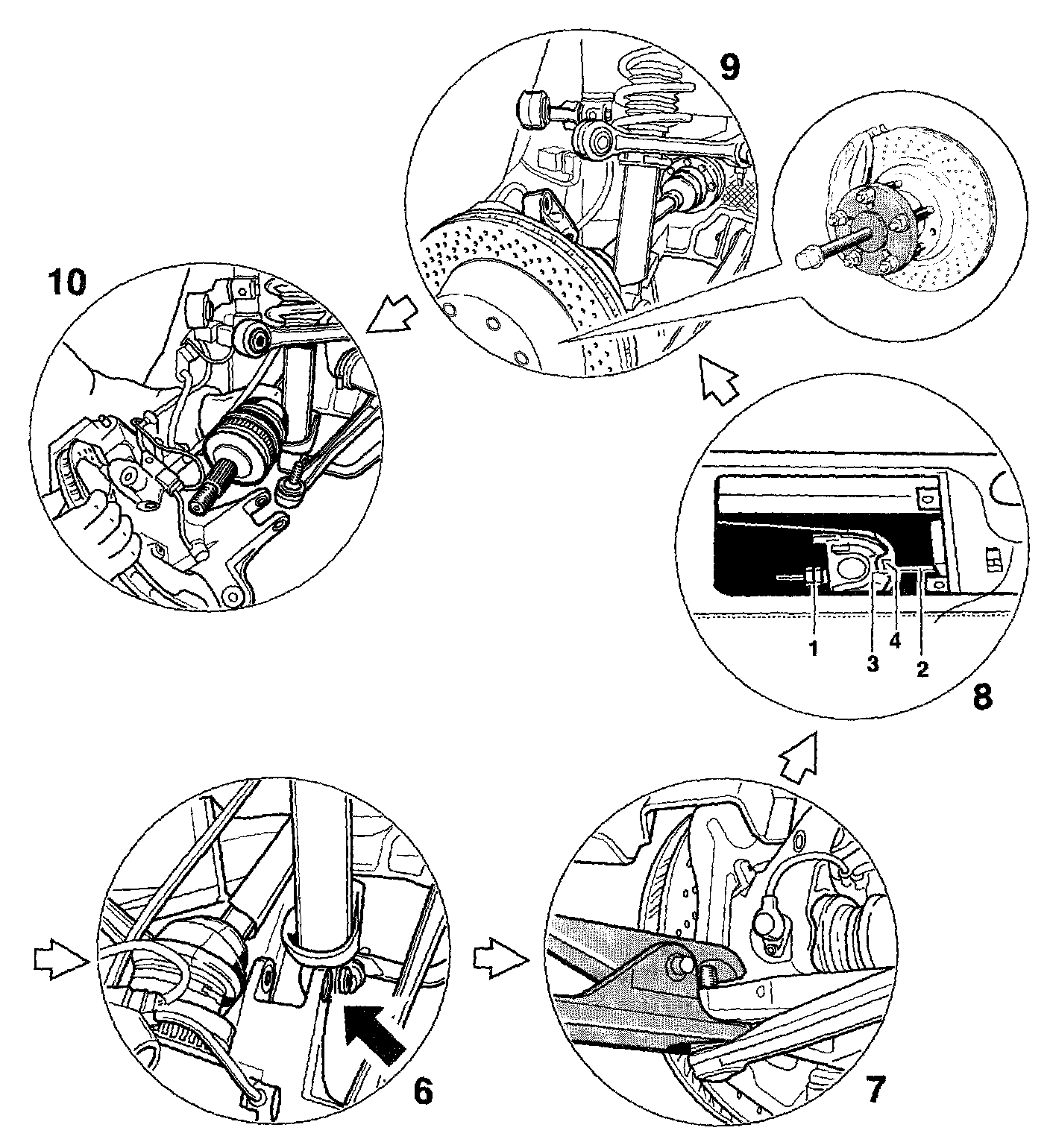 9

10

1
3
4
2
8

6

7