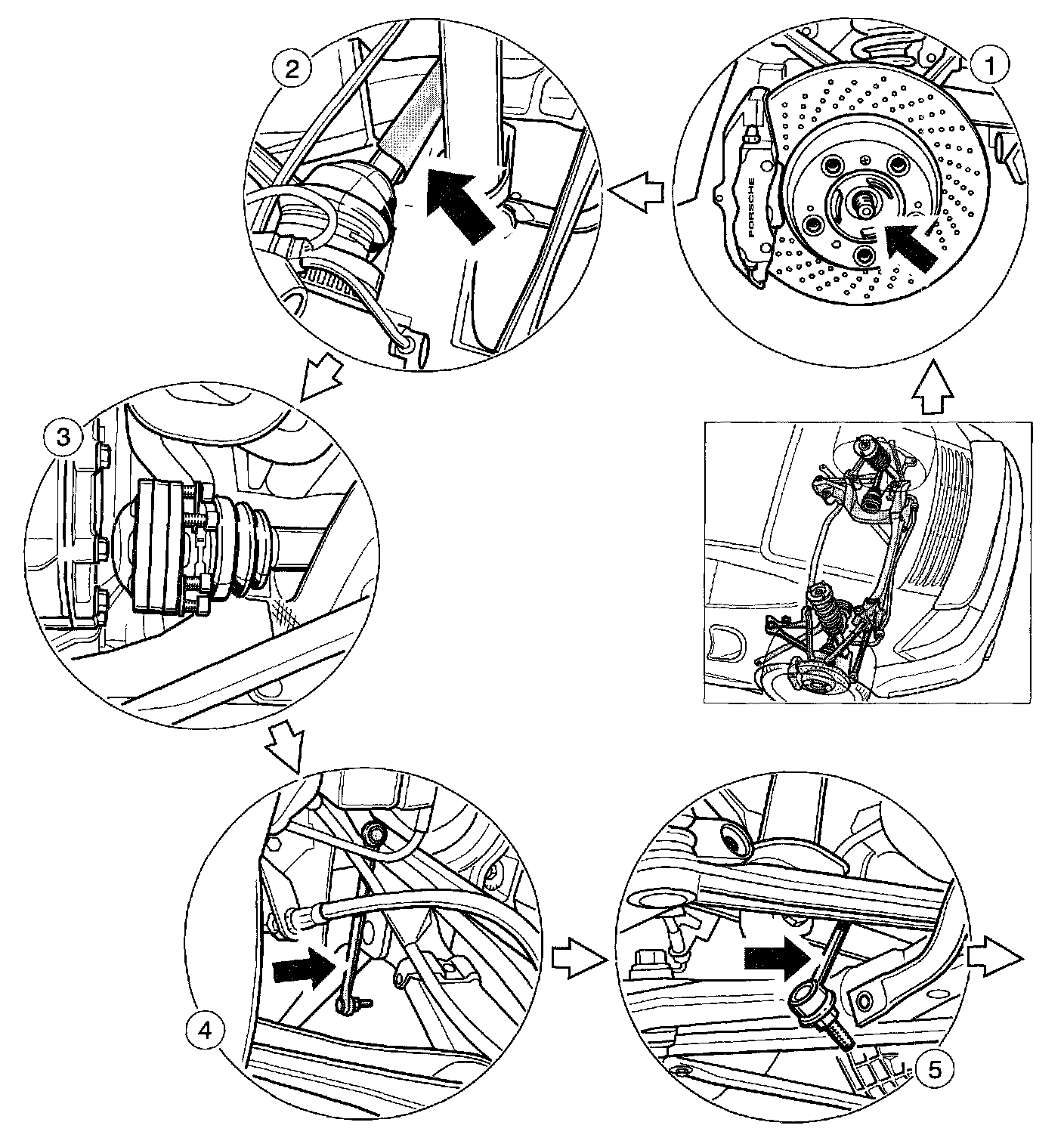 2

1

PORSCHE

3

4

5