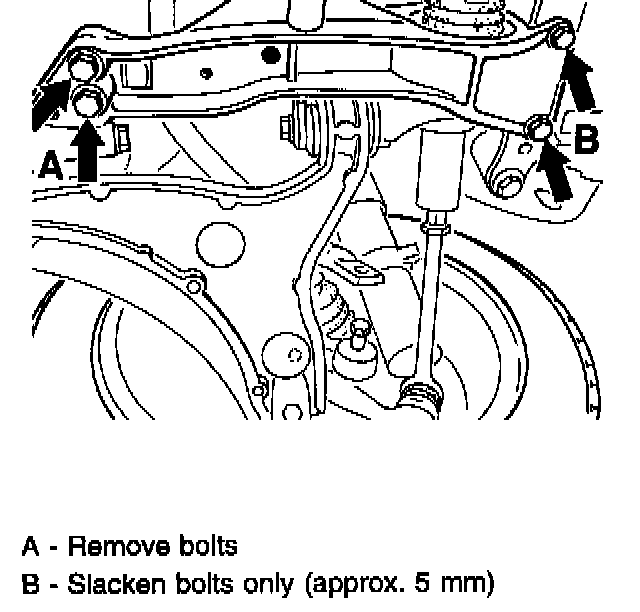 A

B

A - Remove bolts

B - Slacken bolts only (approx. 5 mm)