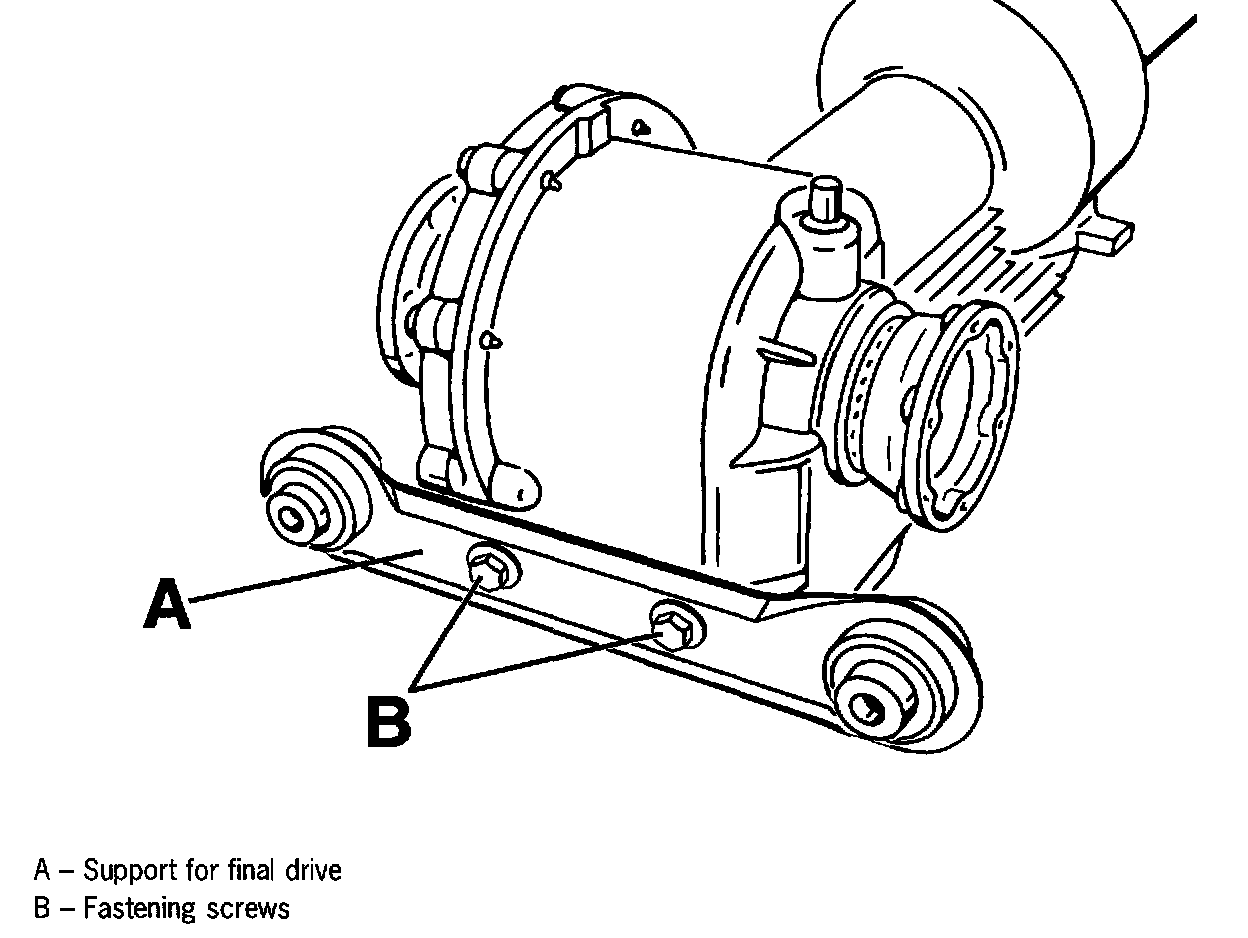 A

B

A – Support for final drive
B – Fastening screws