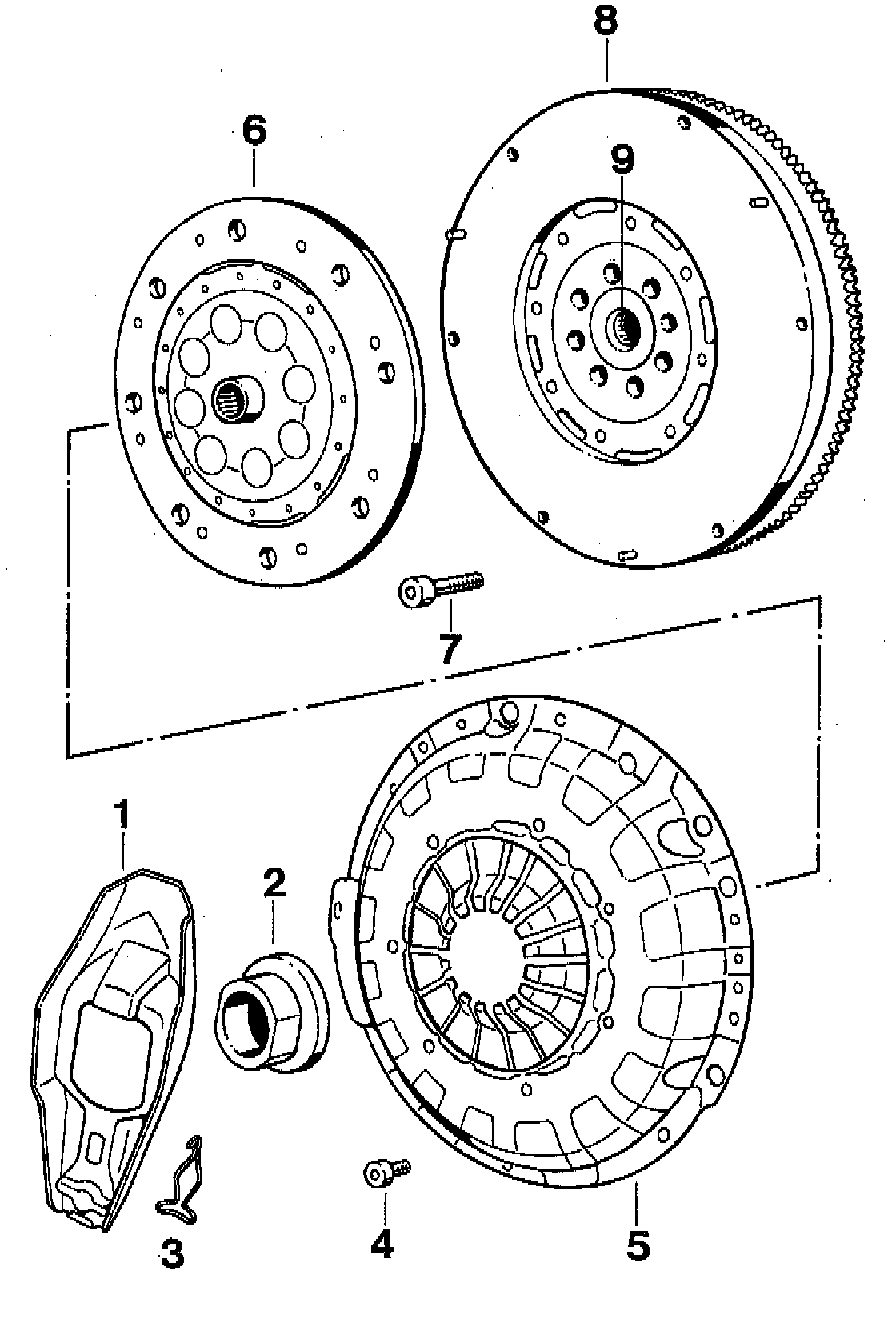 8
6
9
7
1
2
3
4
5