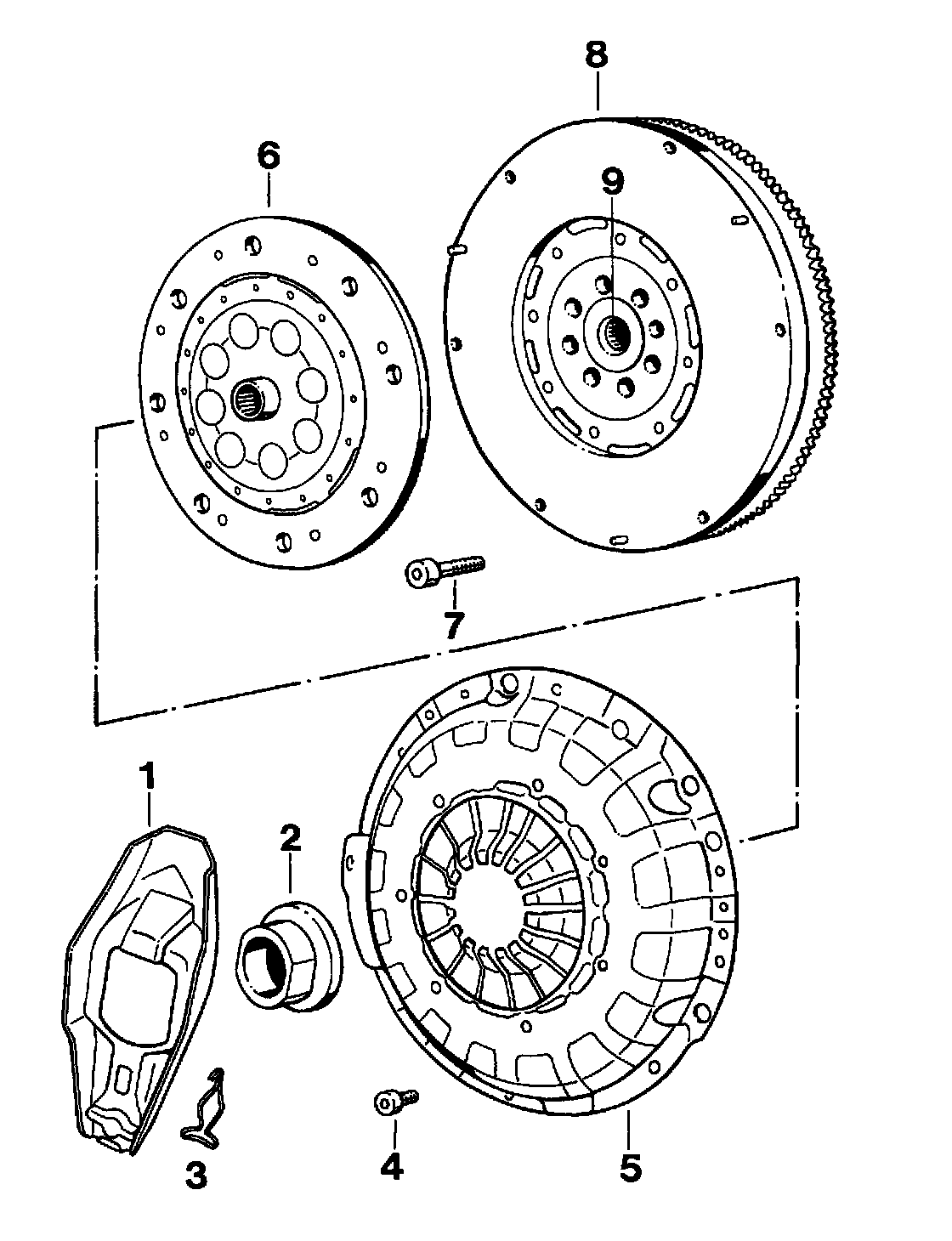 8
6
9
7
1
2
3
4
5