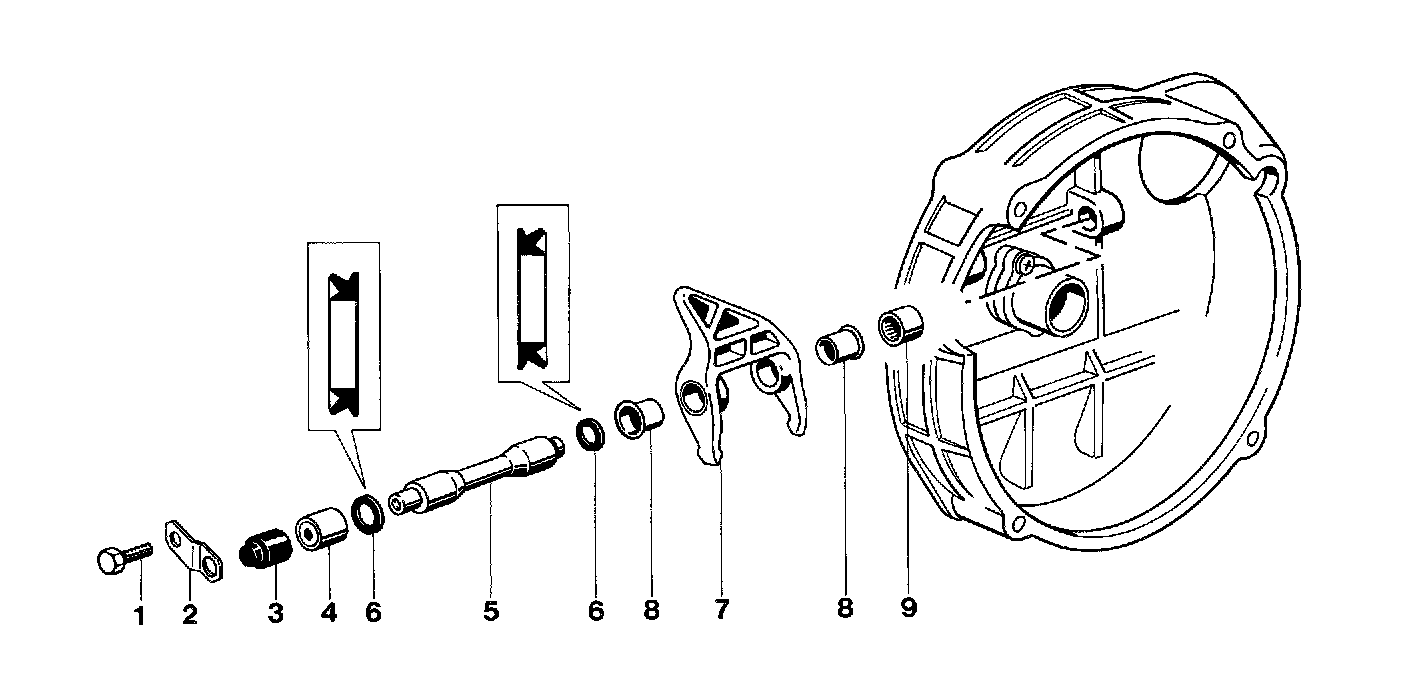 1 2 3 4 6 5 6 8 7 8 9