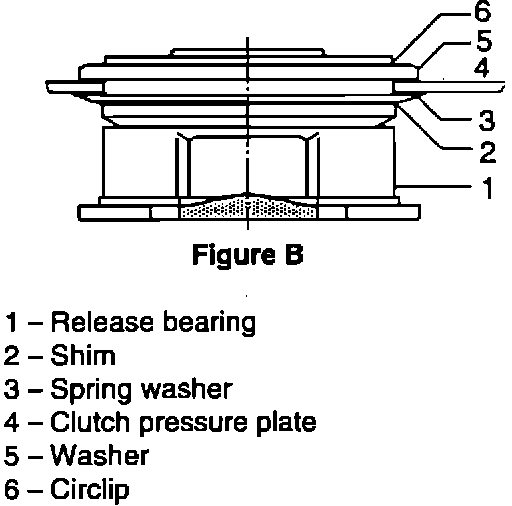 6
5
4
3
2
1

Figure B

1 – Release bearing
2 – Shim
3 – Spring washer
4 – Clutch pressure plate
5 – Washer
6 – Circlip