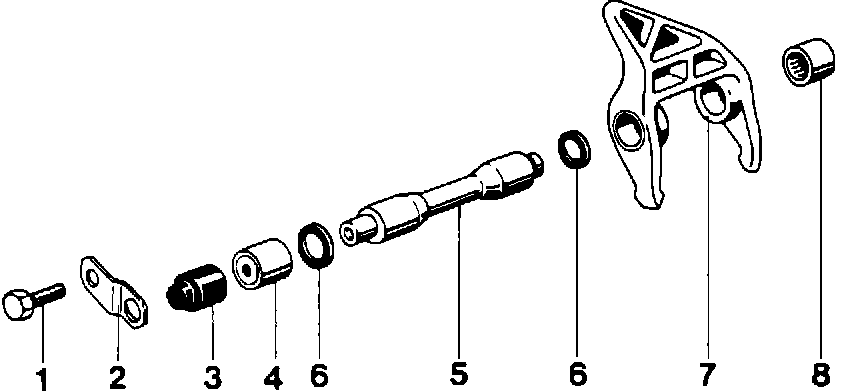 1 2 3 4 6 5 6 7 8