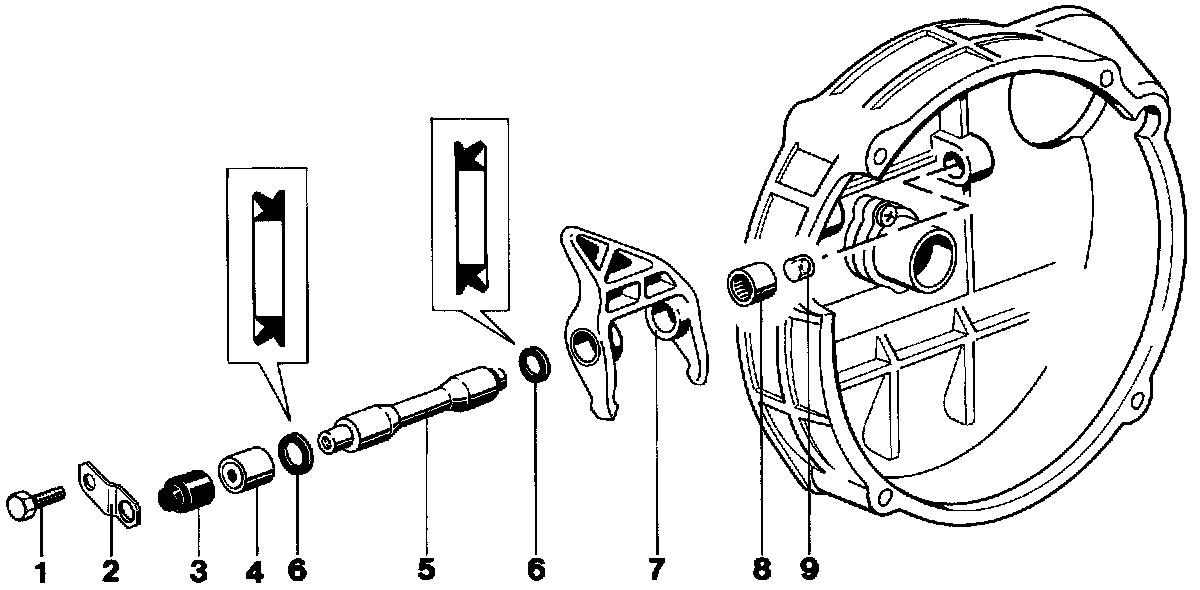 1 2 3 4 6 5 6 7 8 9