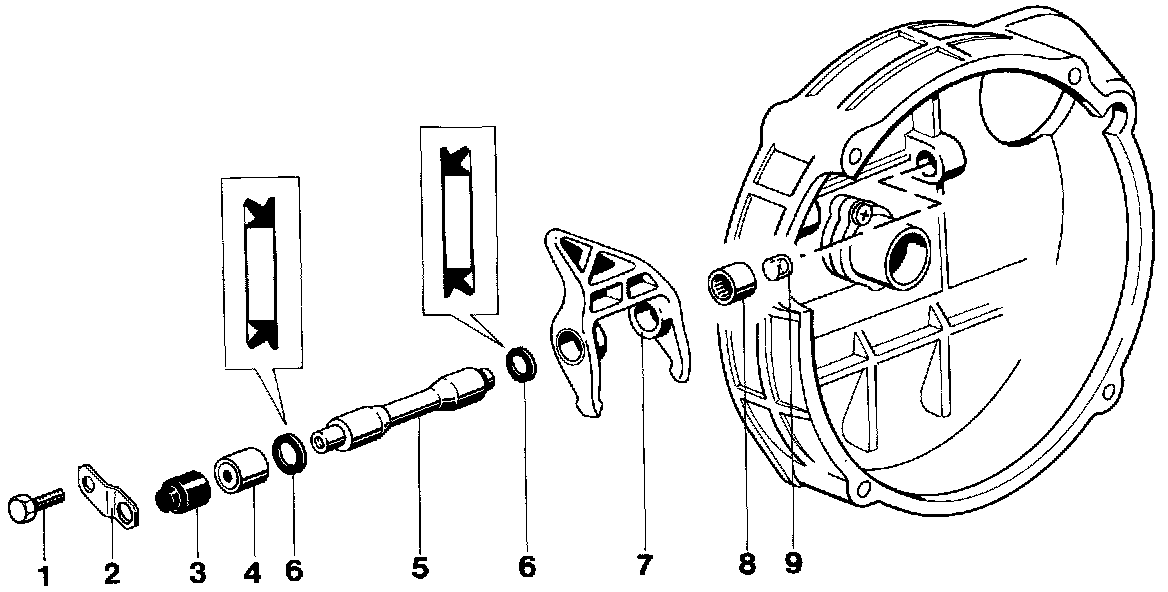 1 2 3 4 6 5 6 7 8 9